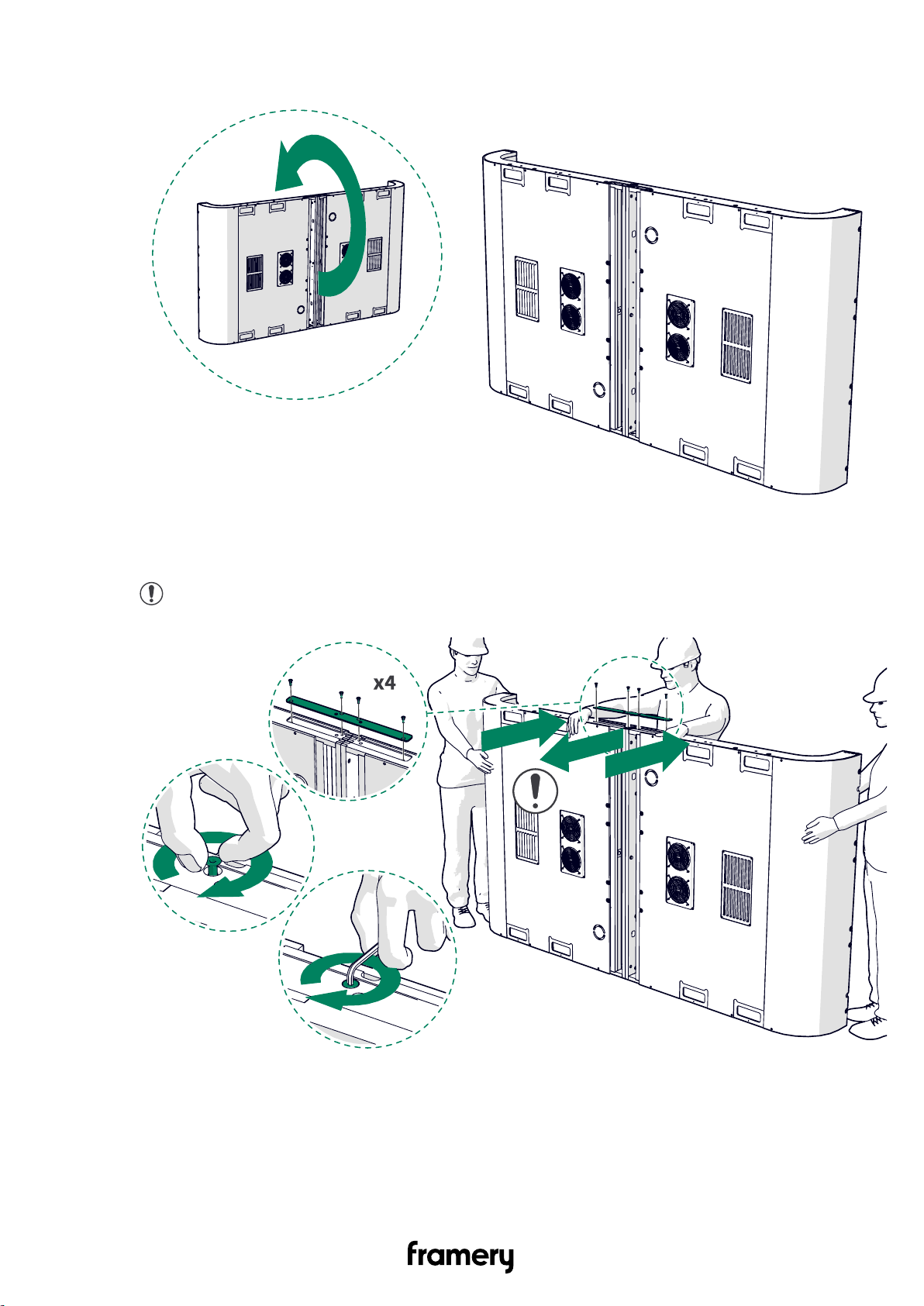 x4

framery