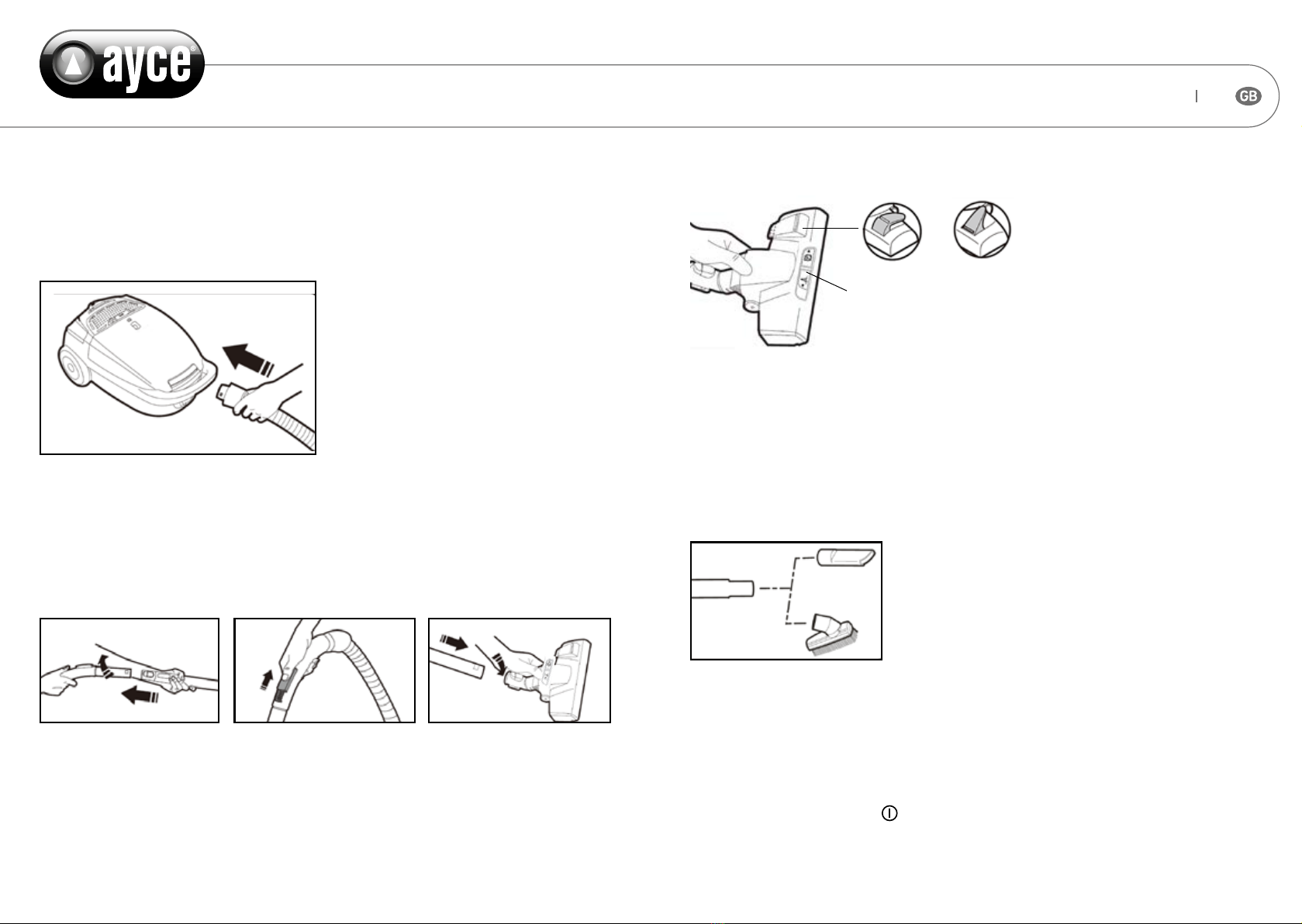 ayce®

GB