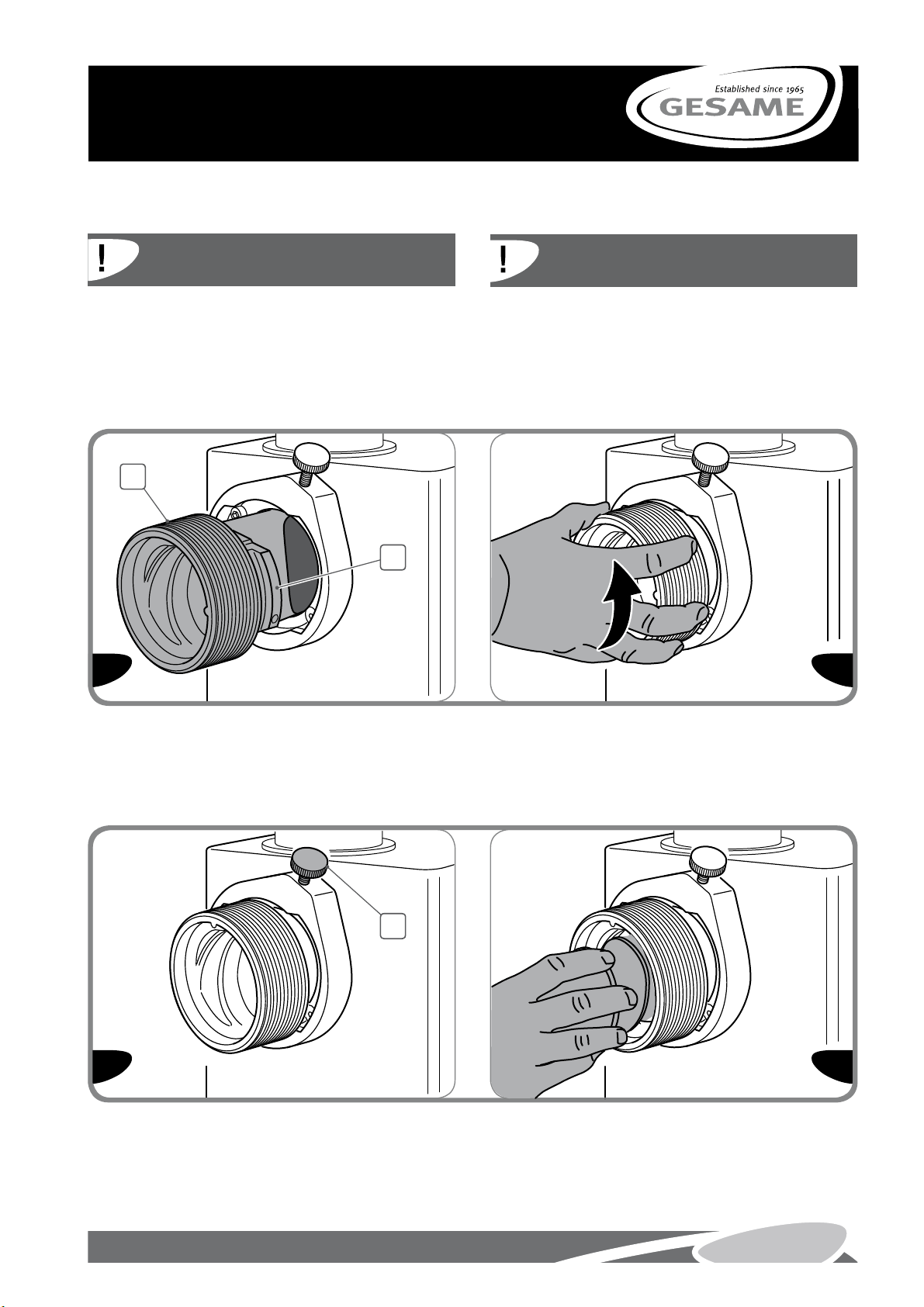 Established since 1965
GESAME

!

!