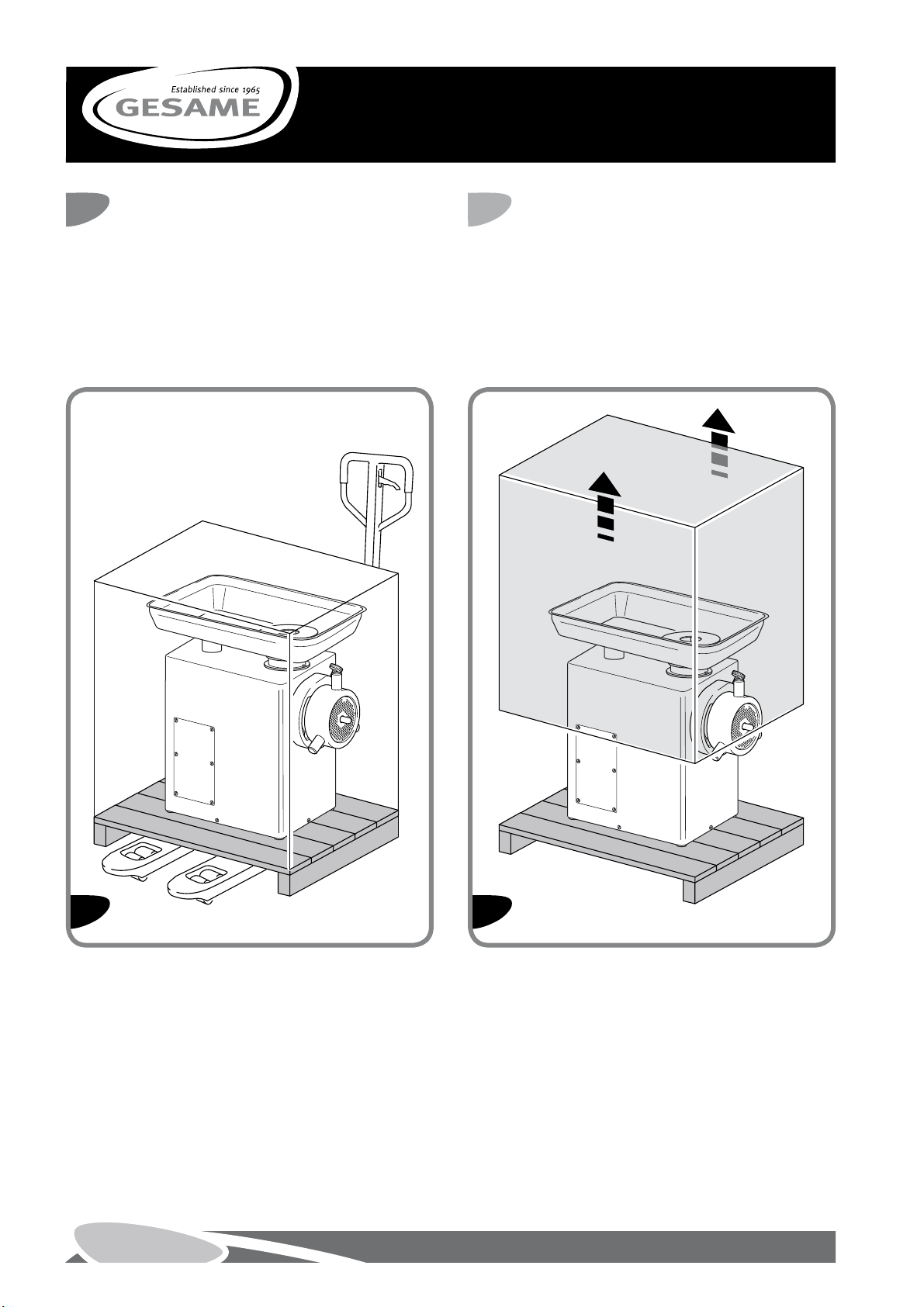 Established since 1965
GESAME