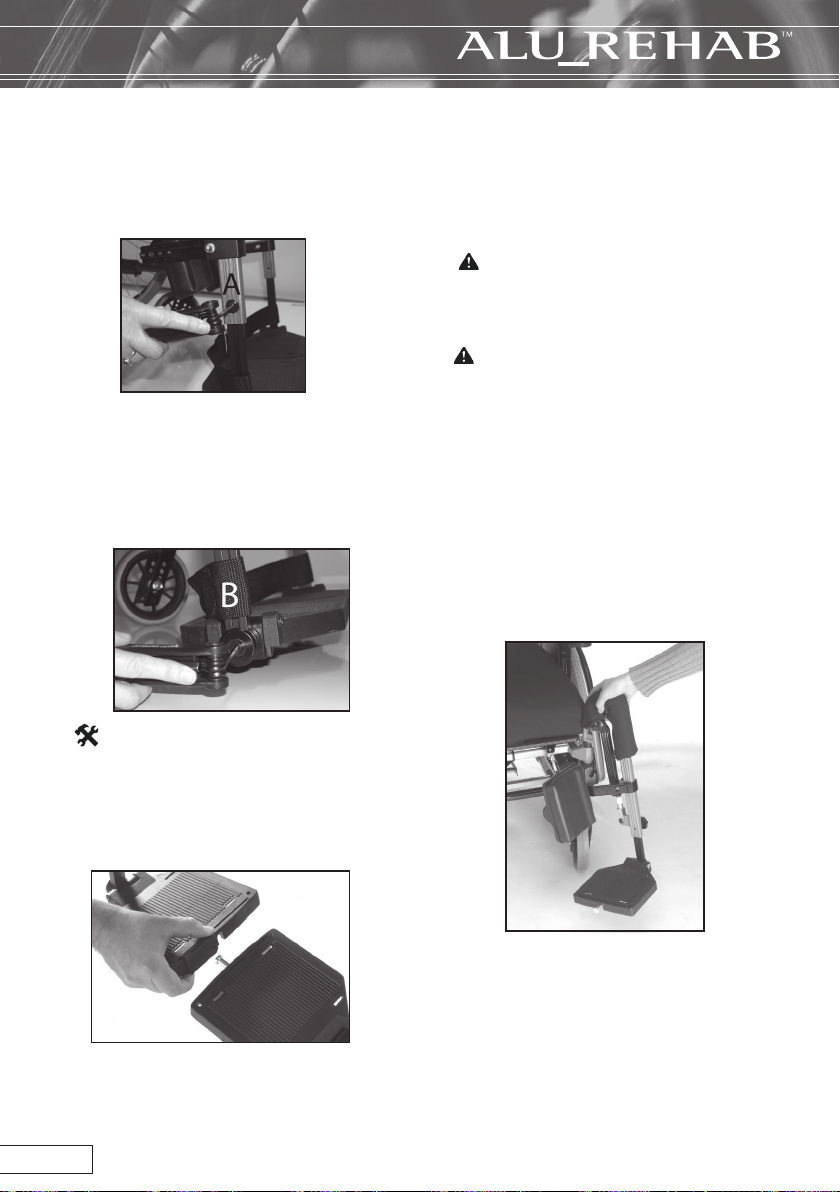 ALU_REHAB™

A

B