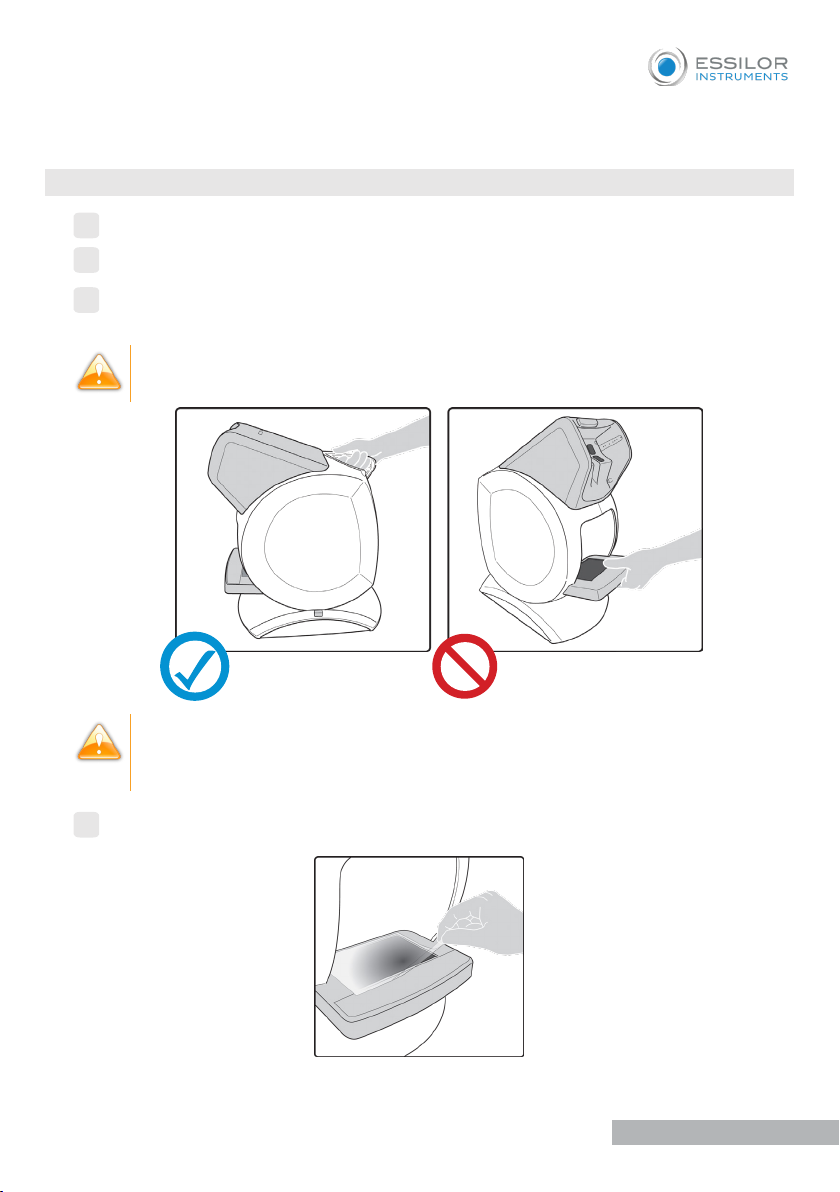 ESSILOR
INSTRUMENTS