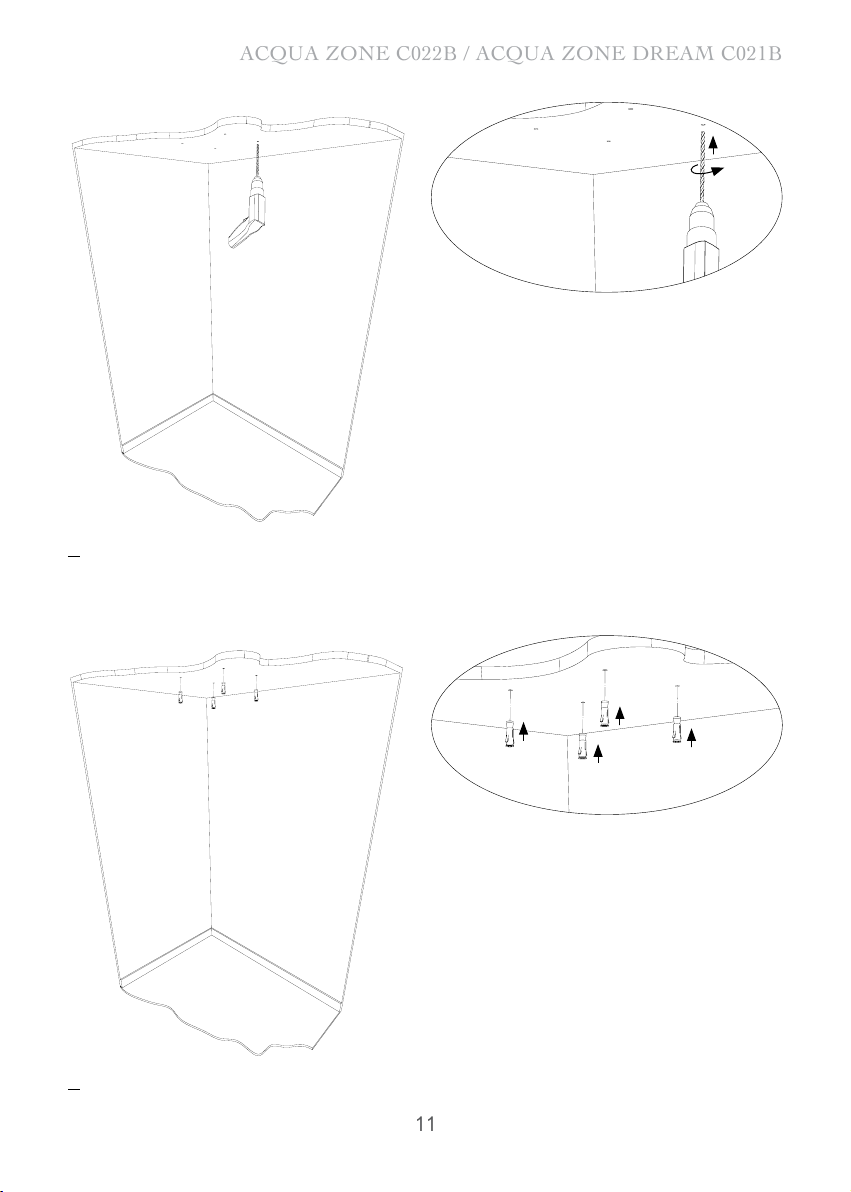 ACQUA ZONE C022B / ACQUA ZONE DREAM C021B

11