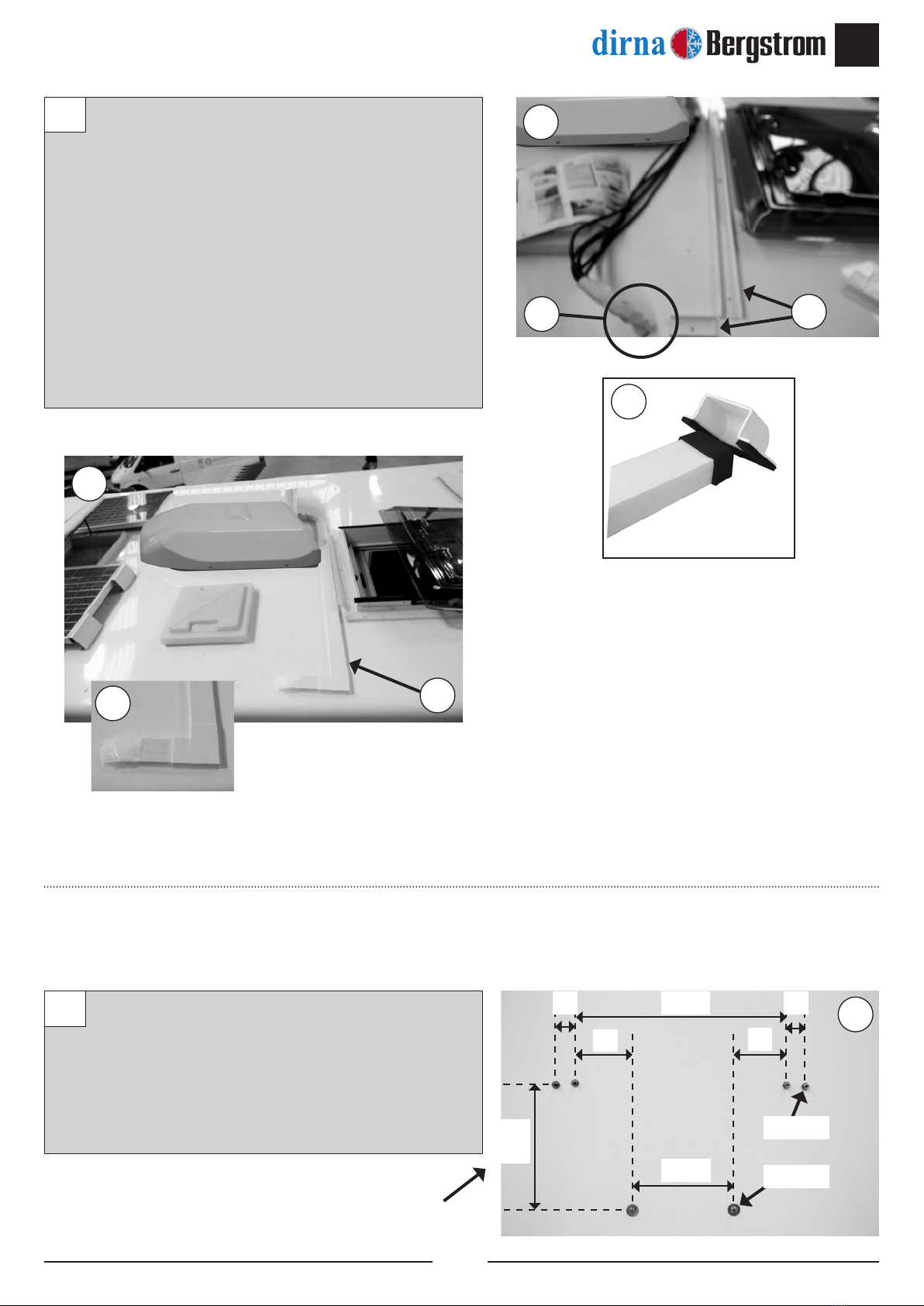 dirna Bergstrom