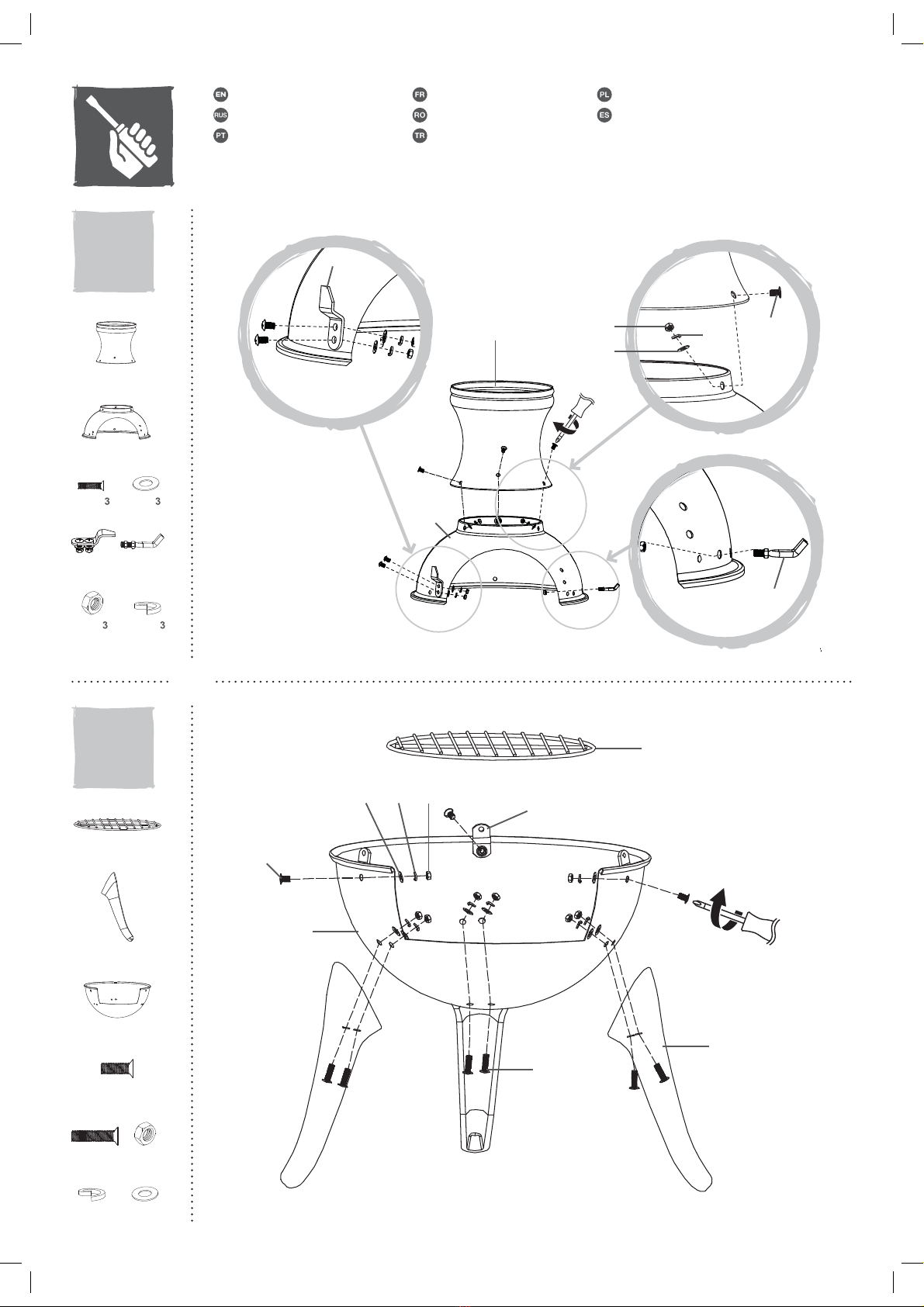 EN
RUS
PT
FR
RO
TR
PL
ES

3 3

3 3