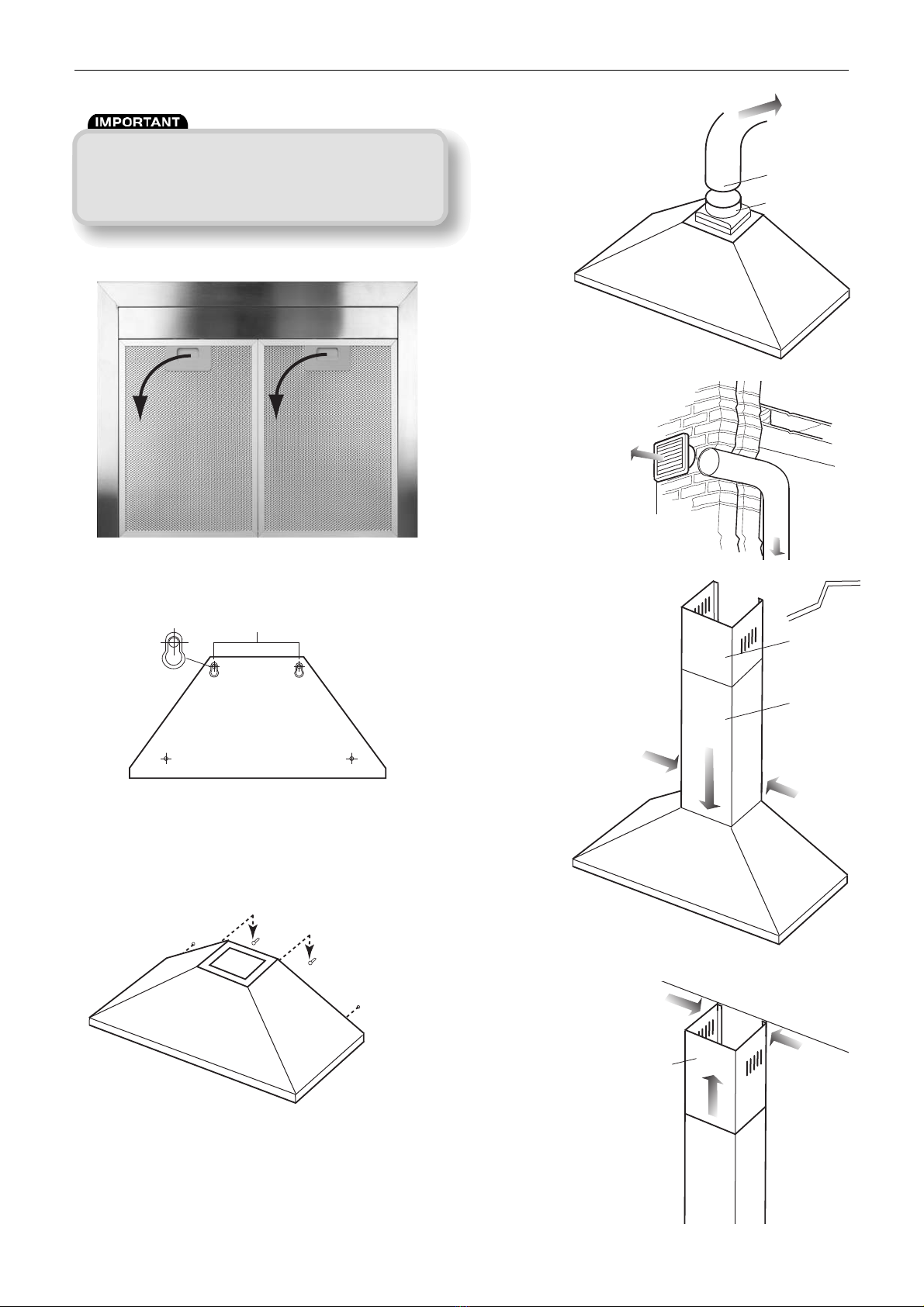 IMPORTANT