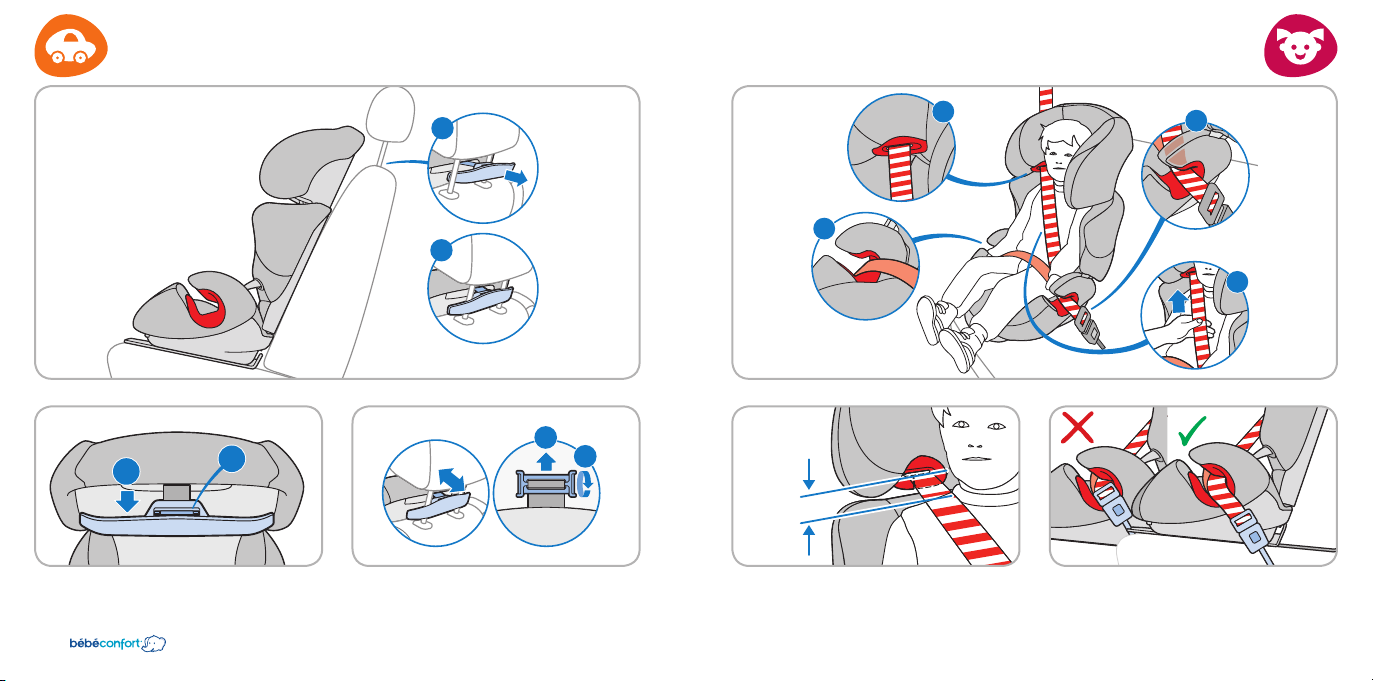 bébéconfort