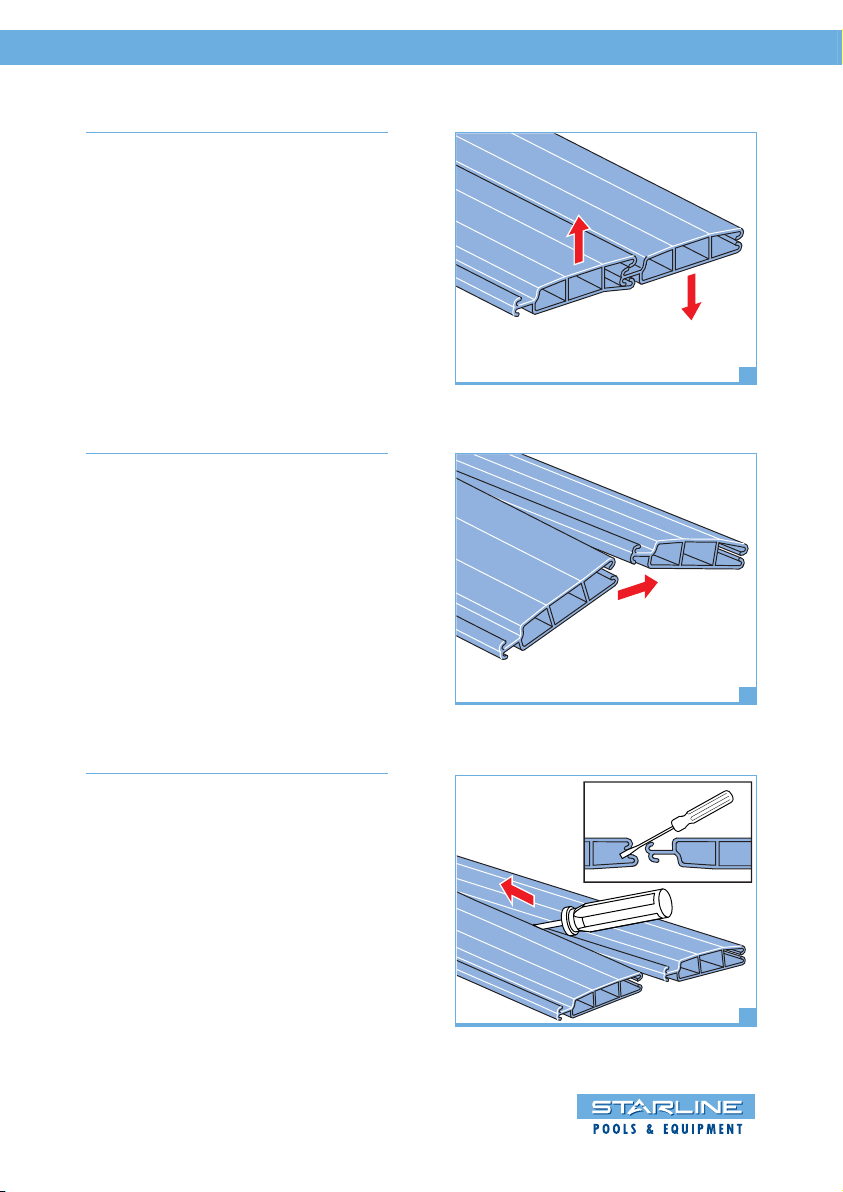 STARLINE
POOLS & EQUIPMENT