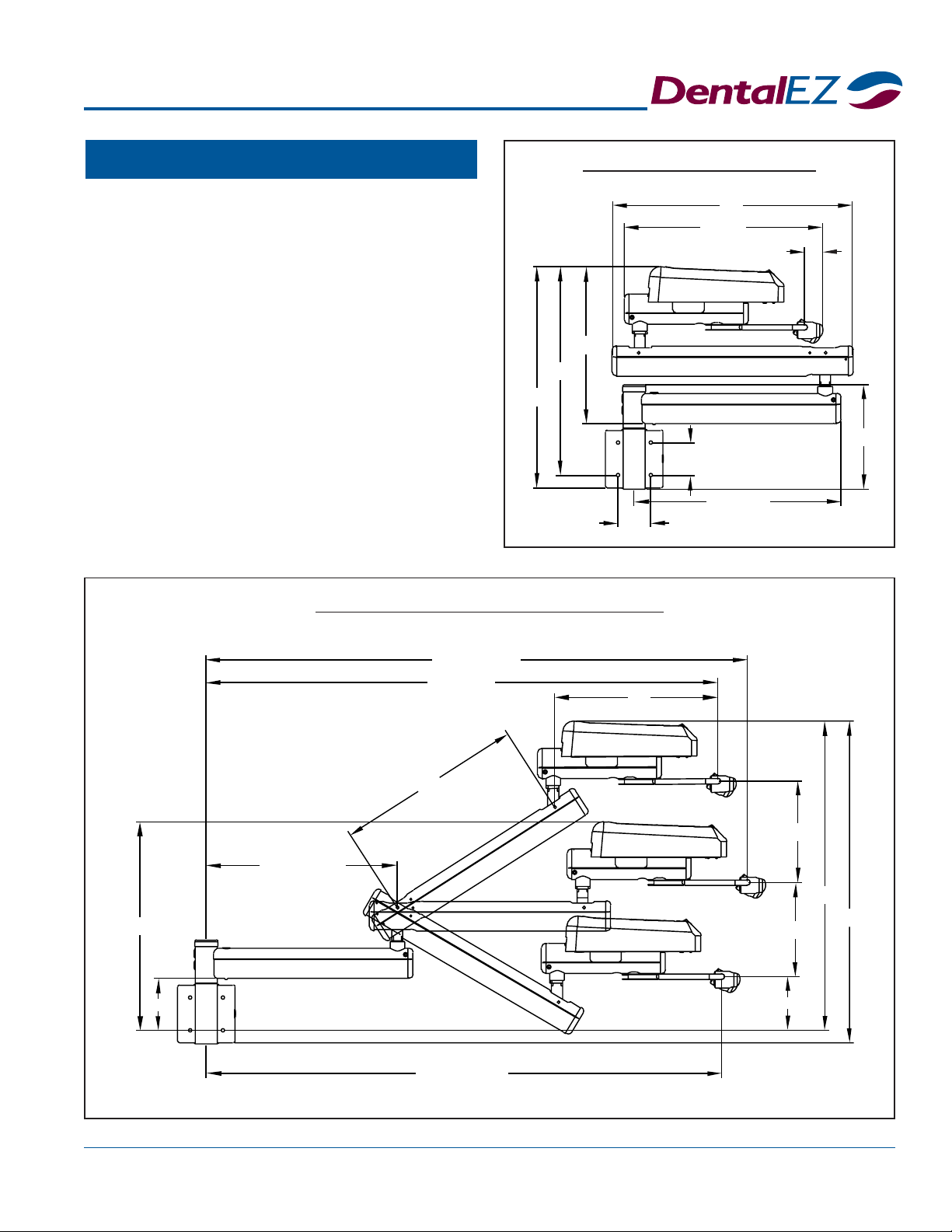 DentalEZ