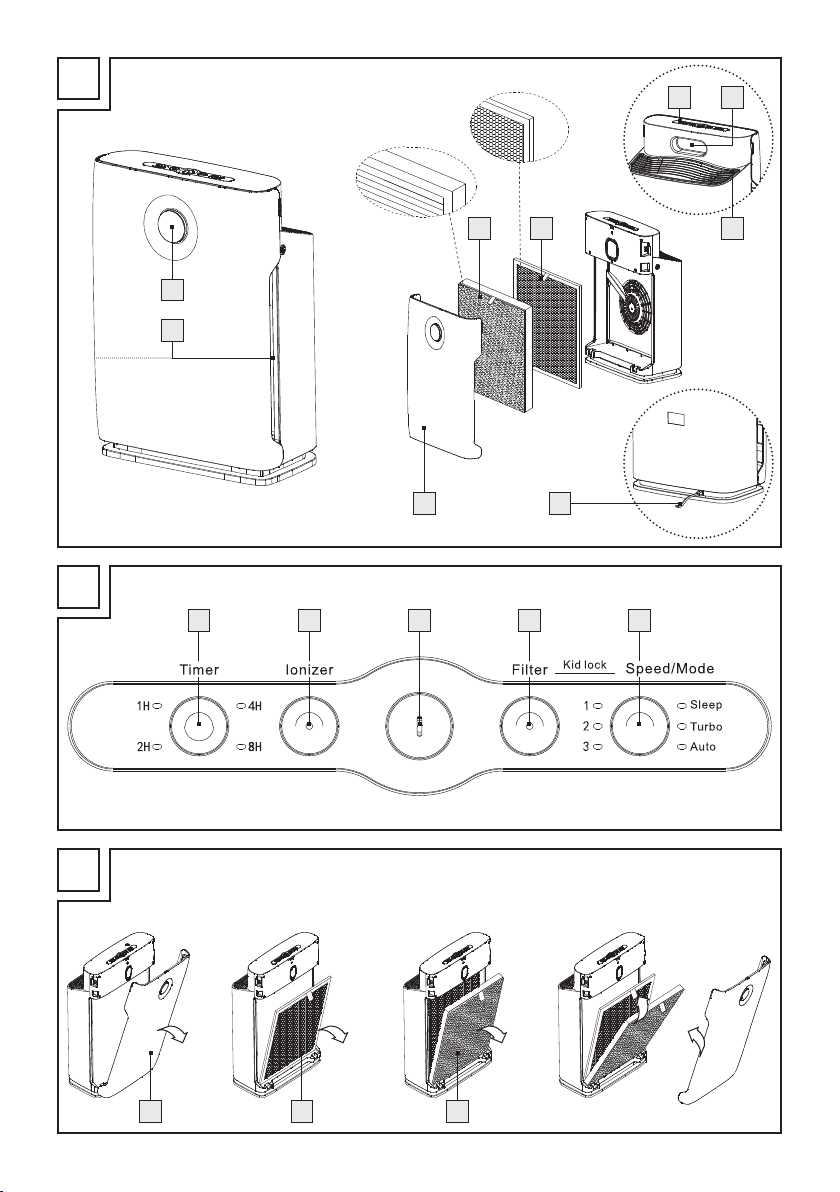 Timer
Ionizer
Filter
Kid lock
Speed/Mode
1H
4H
2H
8H
1
2
3
Sleep
Turbo
Auto