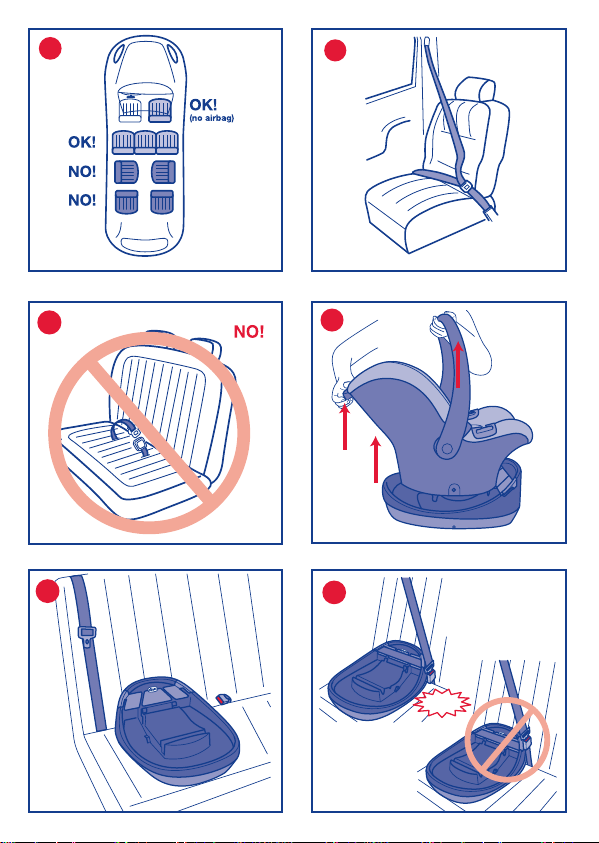 OK!
(no airbag)
OK!
NO!
NO!

NO!