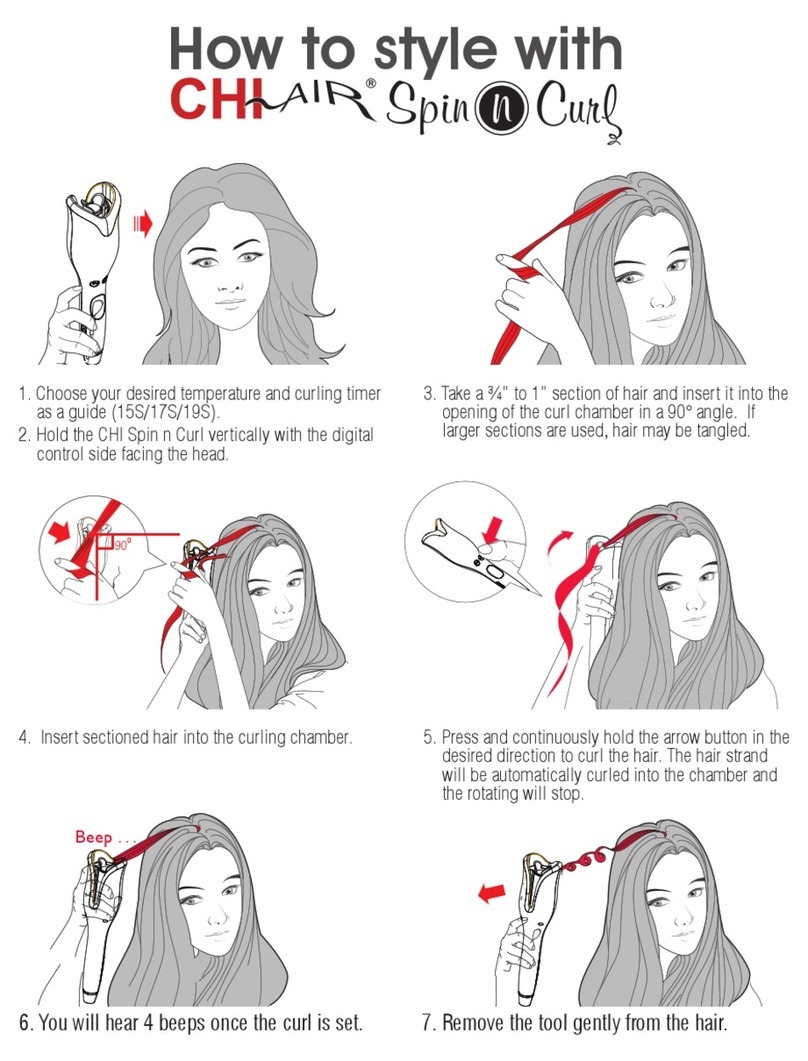 How to style with
CHI AIR® Spin n Curl

1. Choose your desired temperature and curling timer as a guide (15S/17S/19S).
2. Hold the CHI Spin n Curl vertically with the digital control side facing the head.

3. Take a ¾" to 1" section of hair and insert it into the opening of the curl chamber in a 90° angle. If larger sections are used, hair may be tangled.

90°

4. Insert sectioned hair into the curling chamber.

5. Press and continuously hold the arrow button in the desired direction to curl the hair. The hair strand will be automatically curled into the chamber and the rotating will stop.

Beep . . .

6. You will hear 4 beeps once the curl is set.

7. Remove the tool gently from the hair.