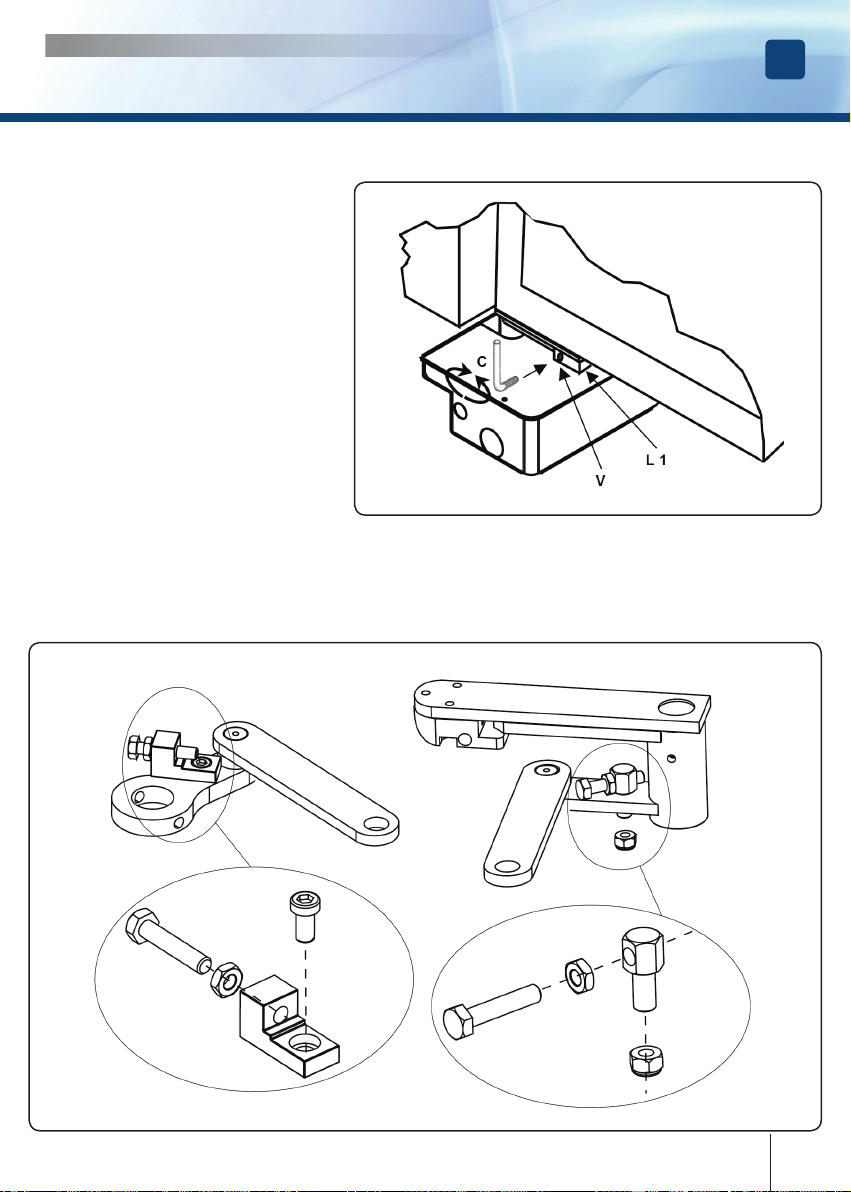 C

V

L 1