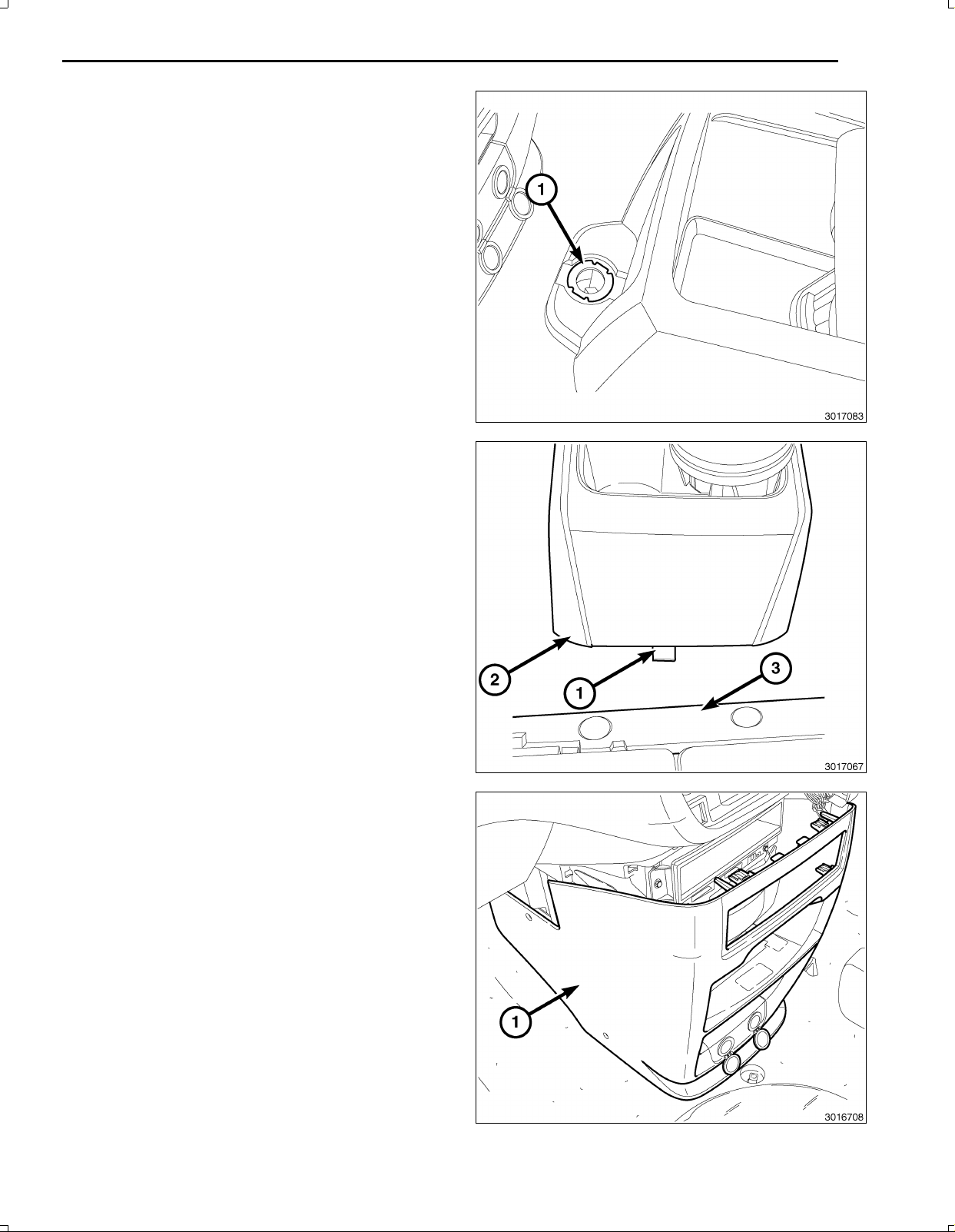 1

3017083

2

1

3

3017067

1

3016708