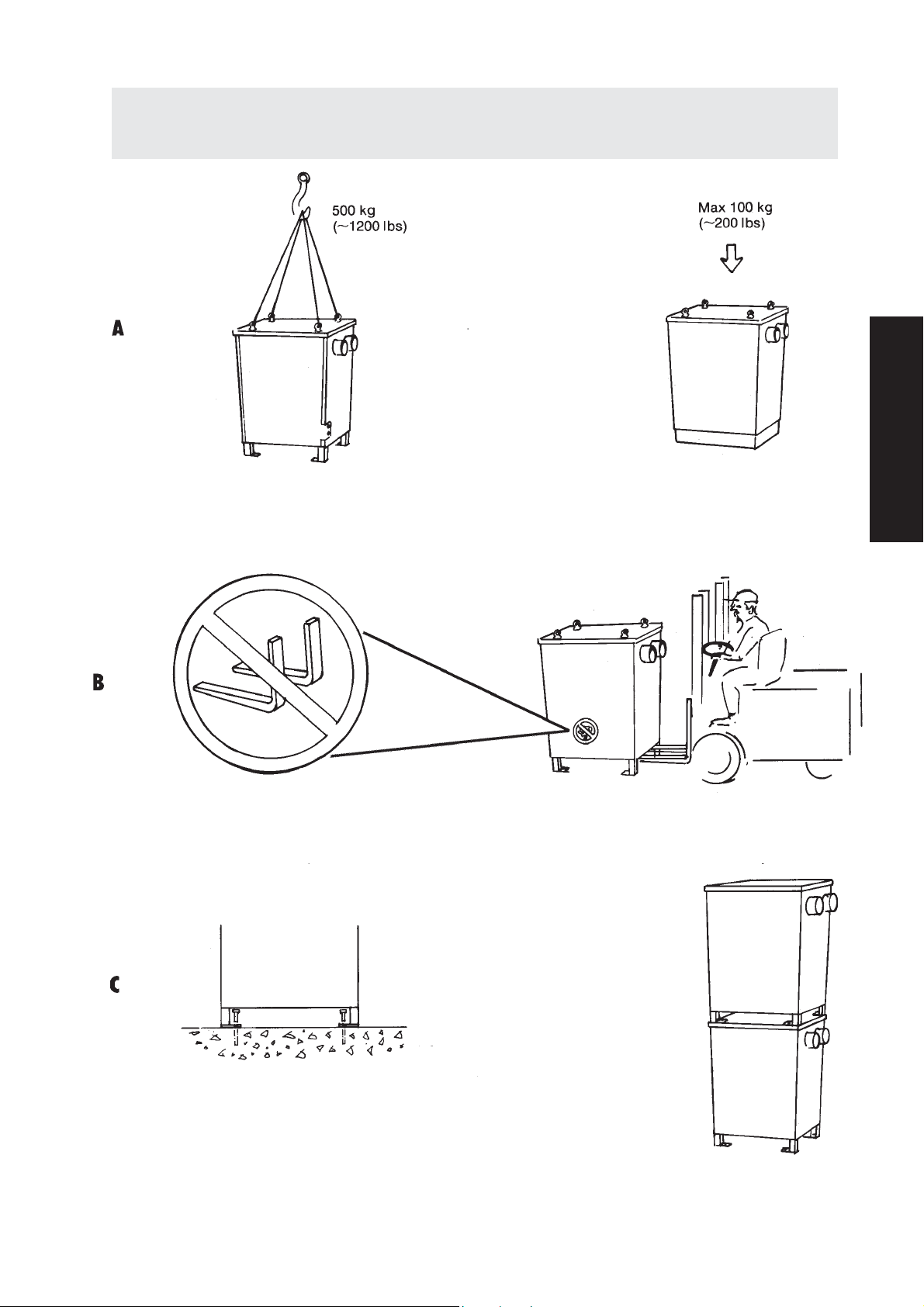 500 kg
(~1200 lbs)

Max 100 kg
(~200 lbs)

A

B

C