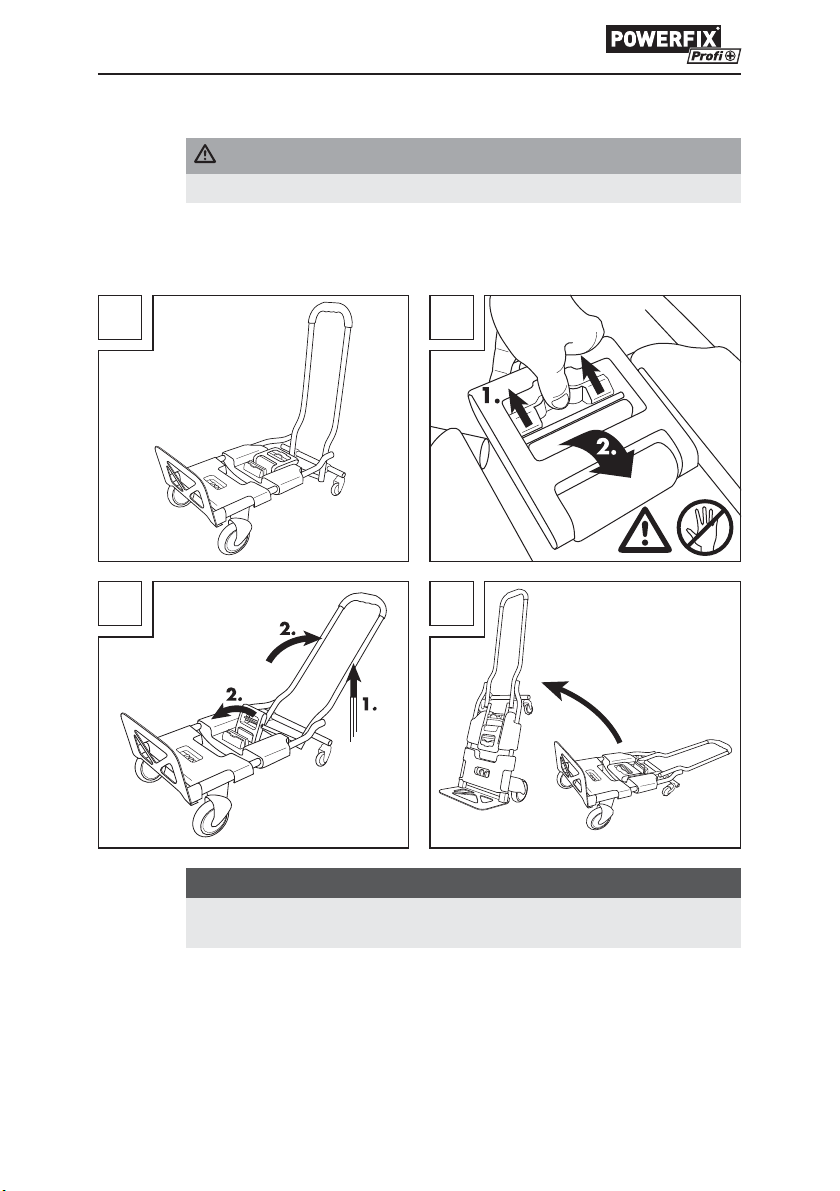 POWERFIX Profi

1.

2.

2.

2.

1.