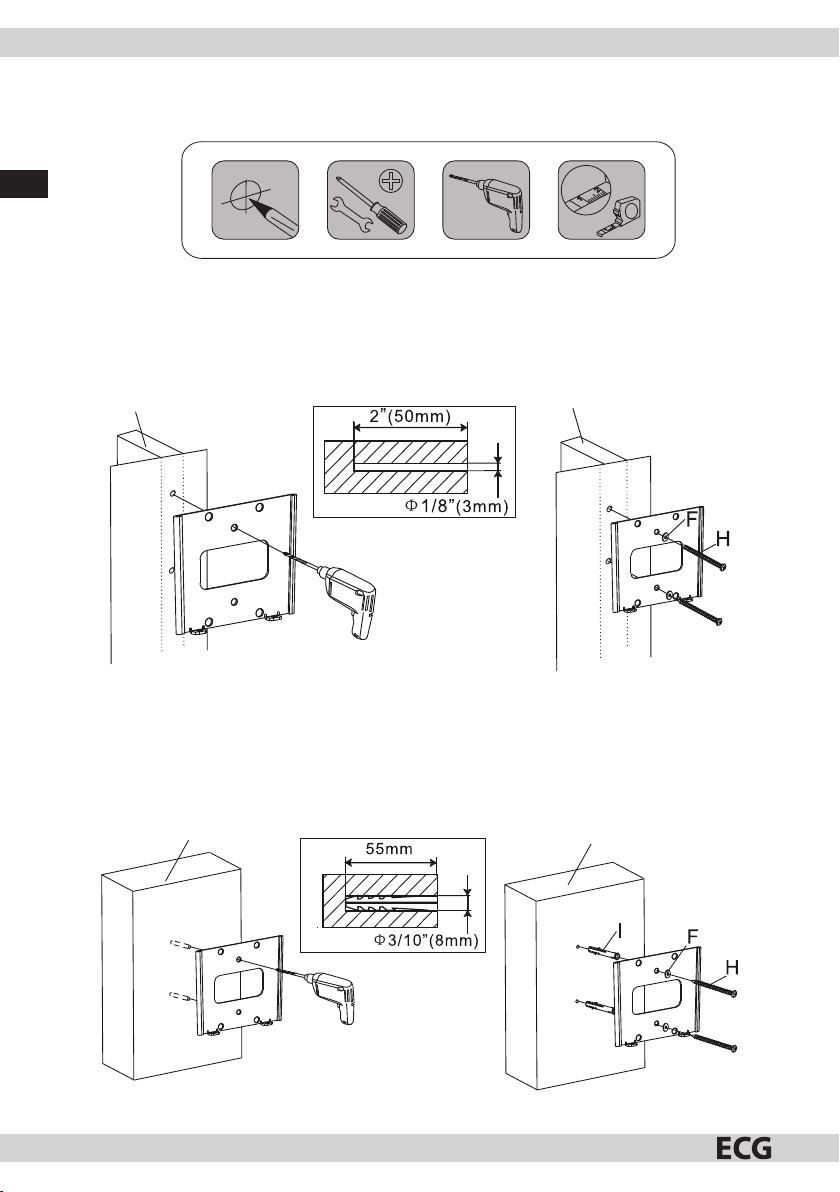 2"(50mm)

Φ1/8"(3mm)

F

H

55mm

Φ3/10"(8mm)

I

F

H

ECG