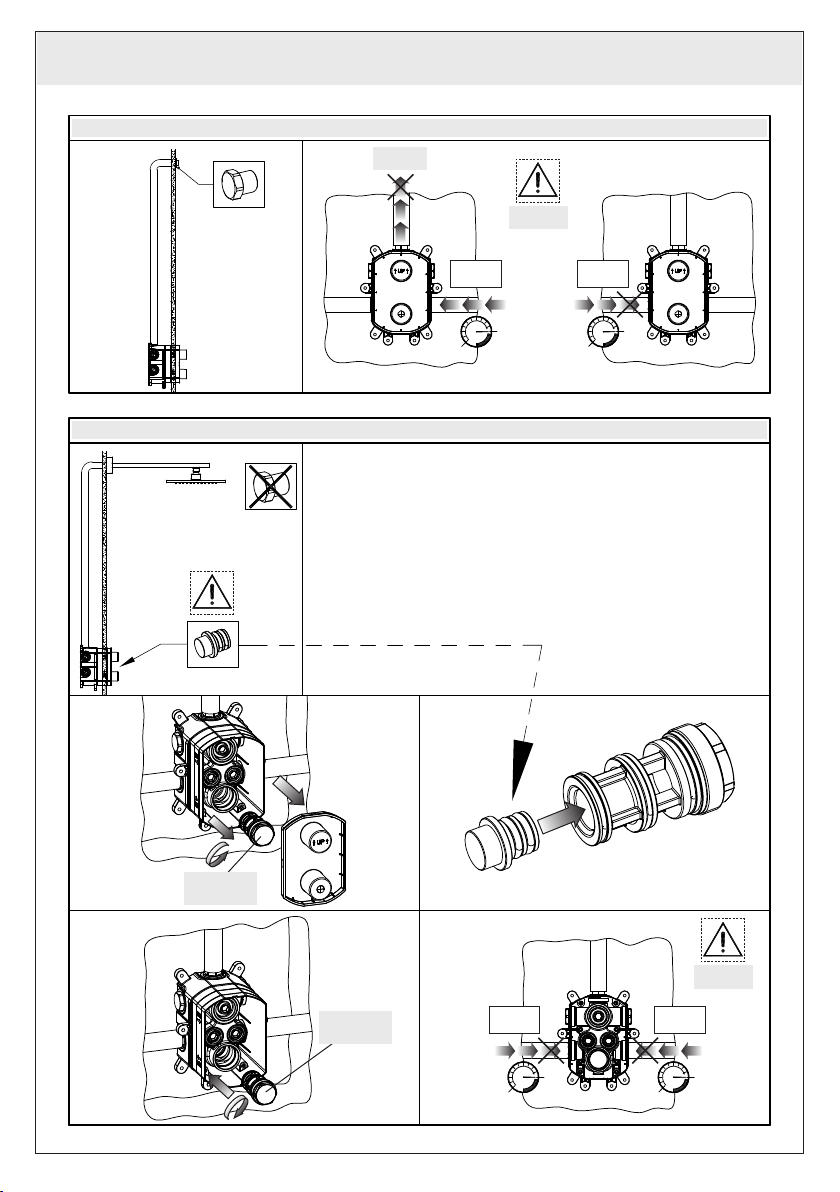 UP

UP

UP