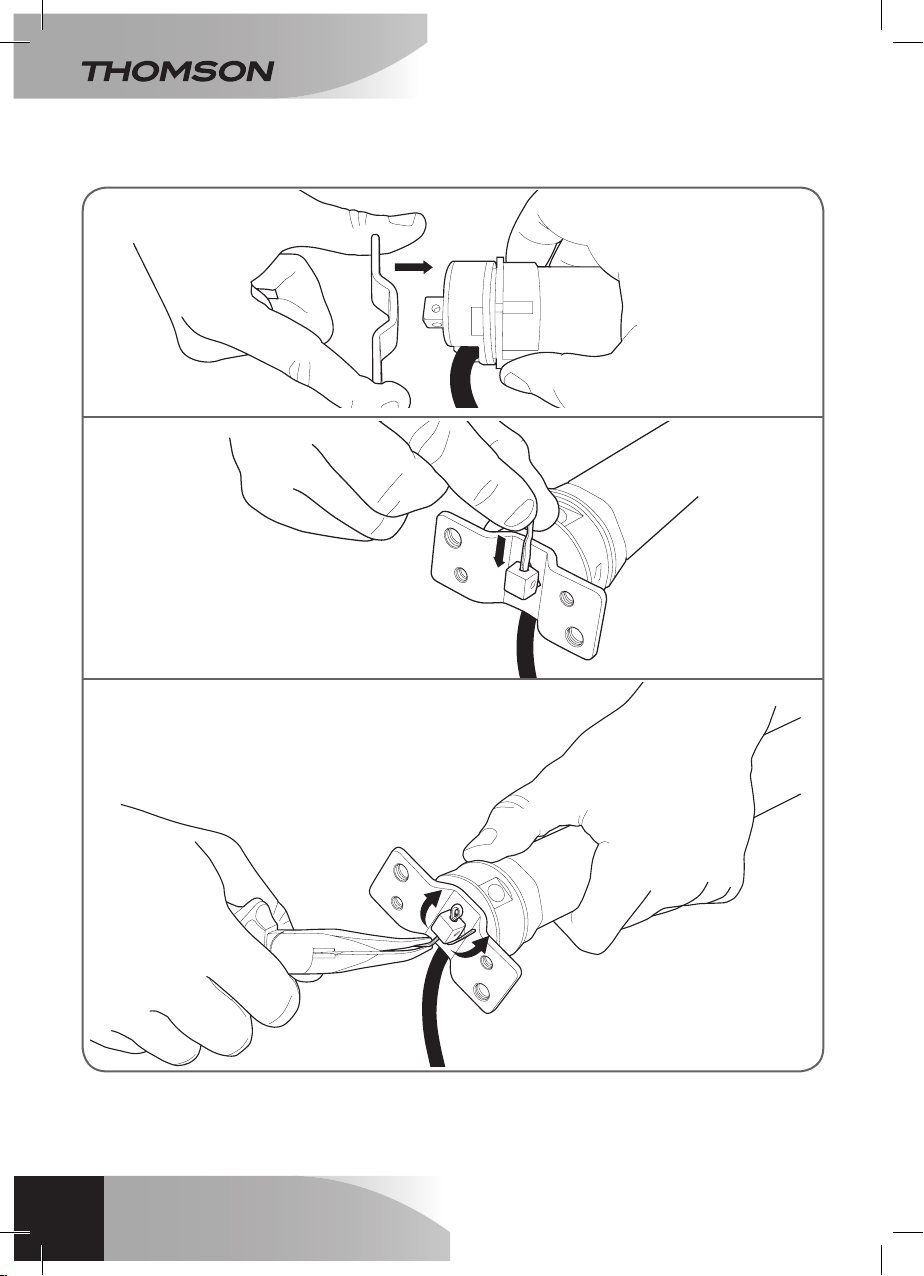 THOMSON