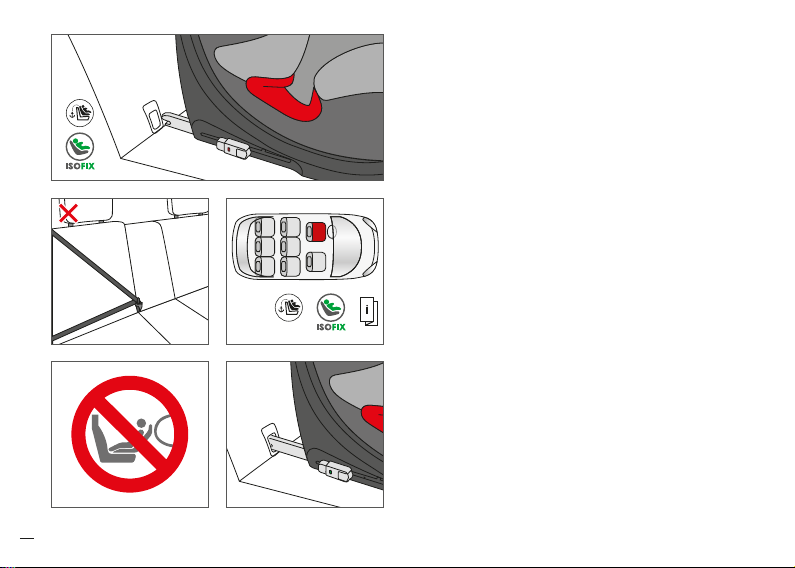 ISOFIX

ISOFIX

i