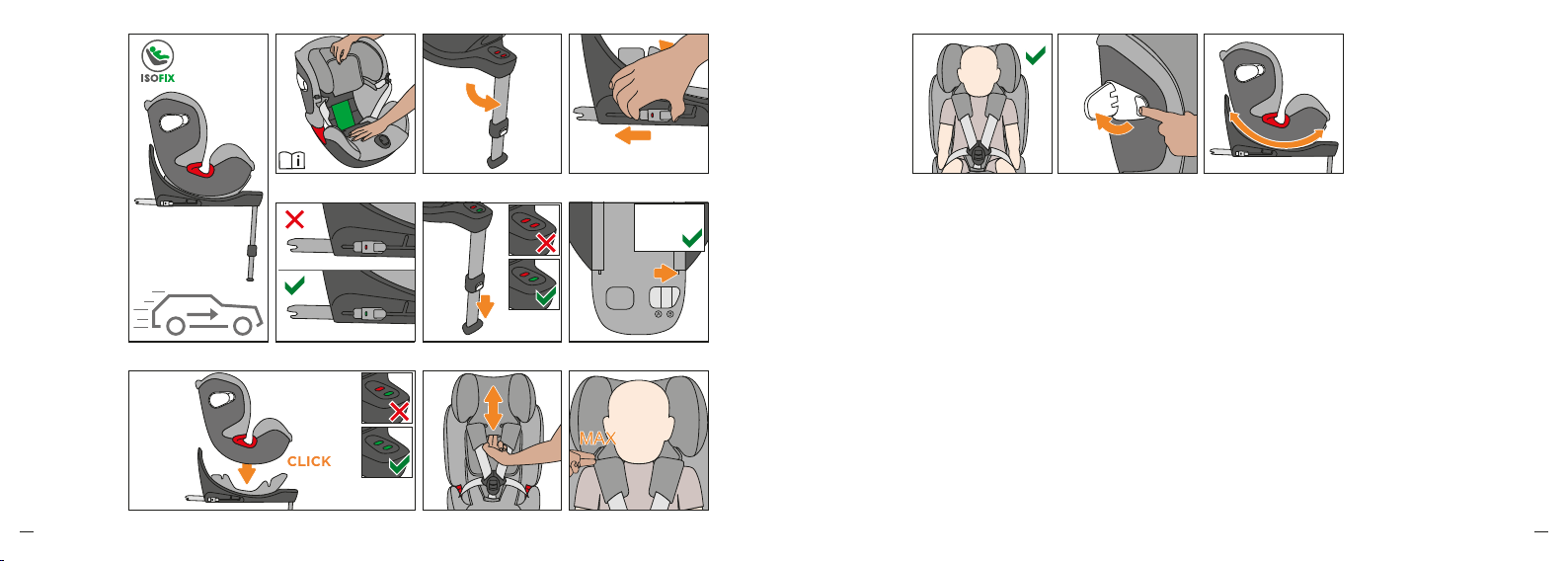 ISOFIX

CLICK

MAX