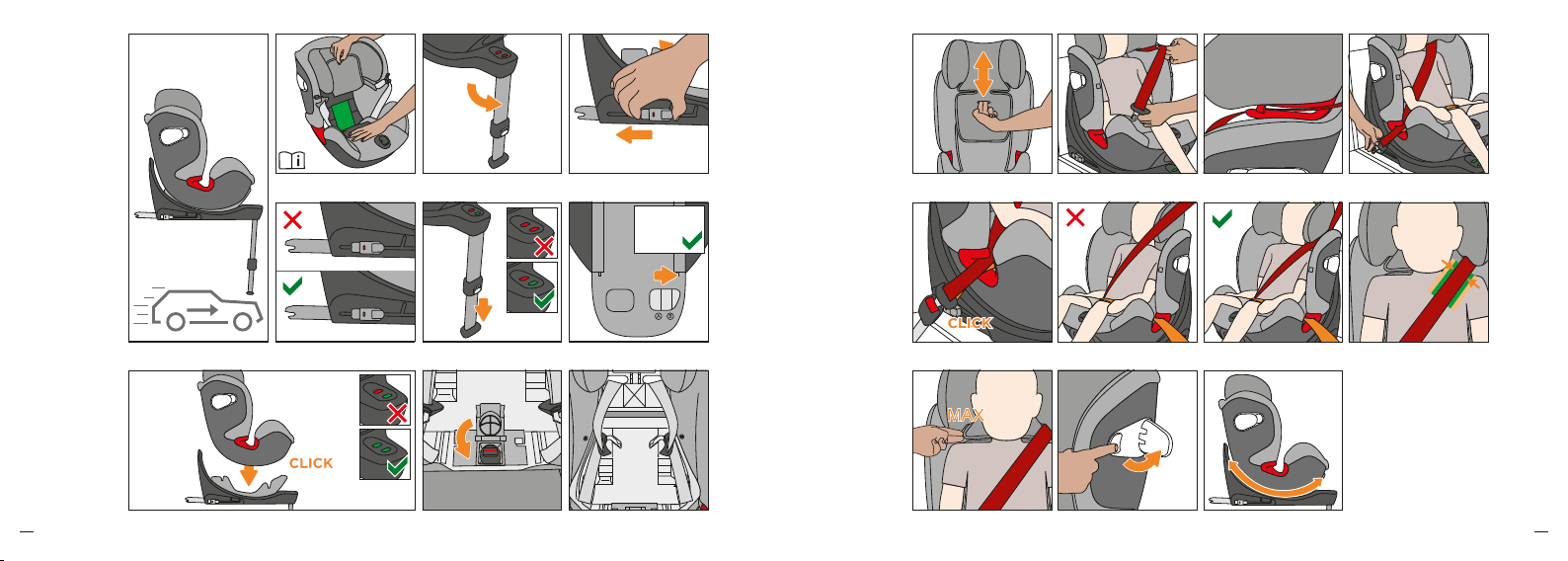 CLICK

CLICK

MAX