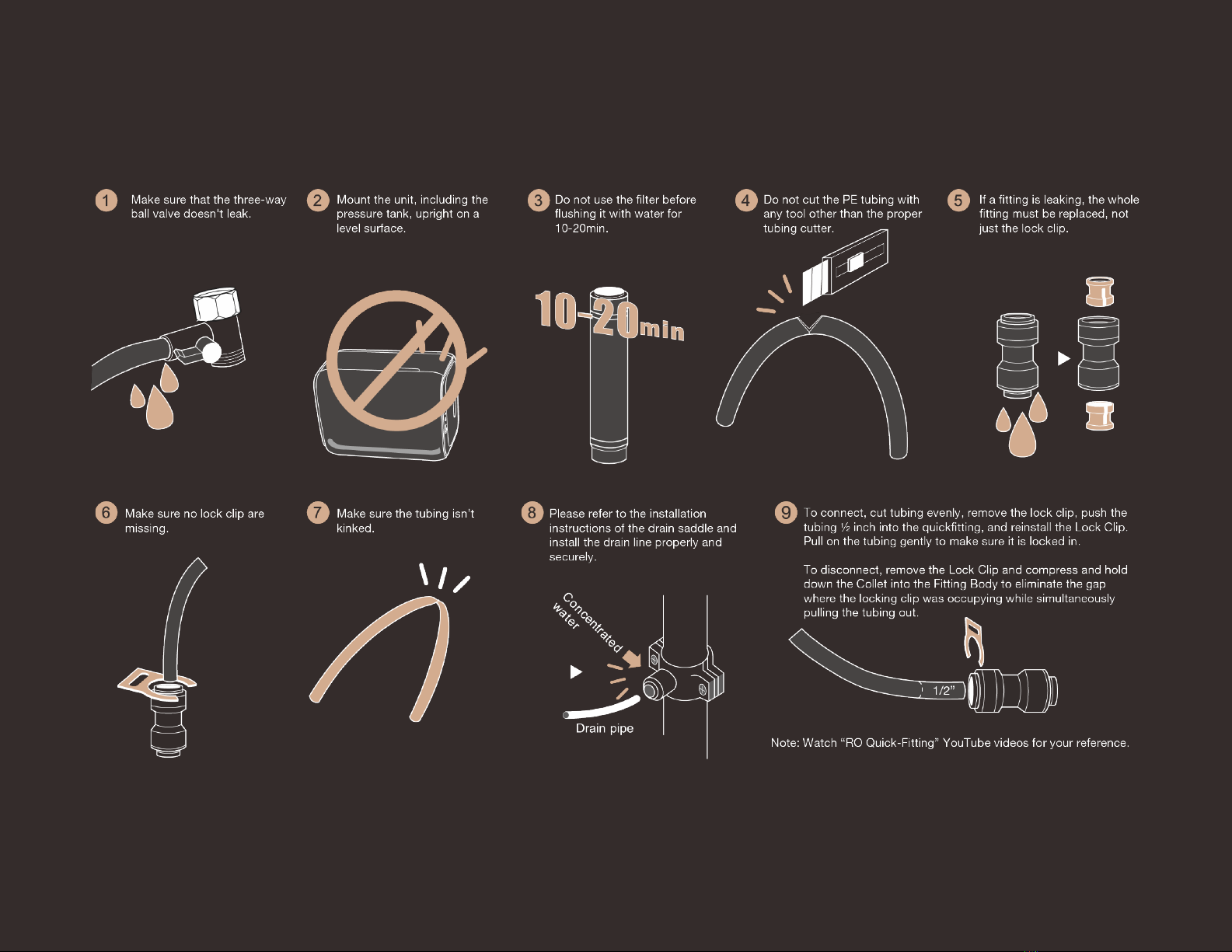 1 Make sure that the three-way ball valve doesn't leak.

2 Mount the unit, including the pressure tank, upright on a level surface.

3 Do not use the filter before flushing it with water for 10-20min.

10-20min

4 Do not cut the PE tubing with any tool other than the proper tubing cutter.

5 If a fitting is leaking, the whole fitting must be replaced, not just the lock clip.

6 Make sure no lock clip are missing.

7 Make sure the tubing isn't kinked.

8 Please refer to the installation instructions of the drain saddle and install the drain line properly and securely.

Concentrated water

Drain pipe

9 To connect, cut tubing evenly, remove the lock clip, push the tubing ½ inch into the quickfitting, and reinstall the Lock Clip. Pull on the tubing gently to make sure it is locked in.

To disconnect, remove the Lock Clip and compress and hold down the Collet into the Fitting Body to eliminate the gap where the locking clip was occupying while simultaneously pulling the tubing out.

1/2"

Note: Watch "RO Quick-Fitting" YouTube videos for your reference.