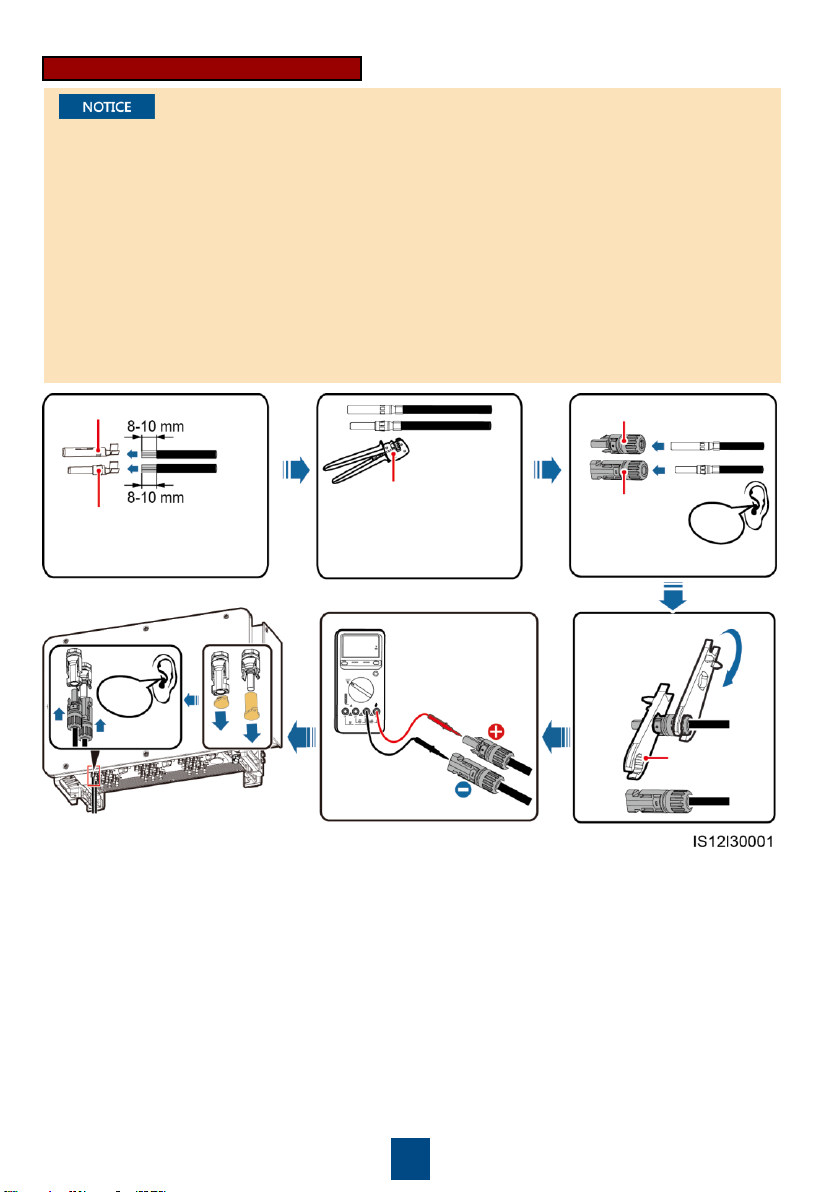 NOTICE

8-10 mm
8-10 mm

IS12I30001