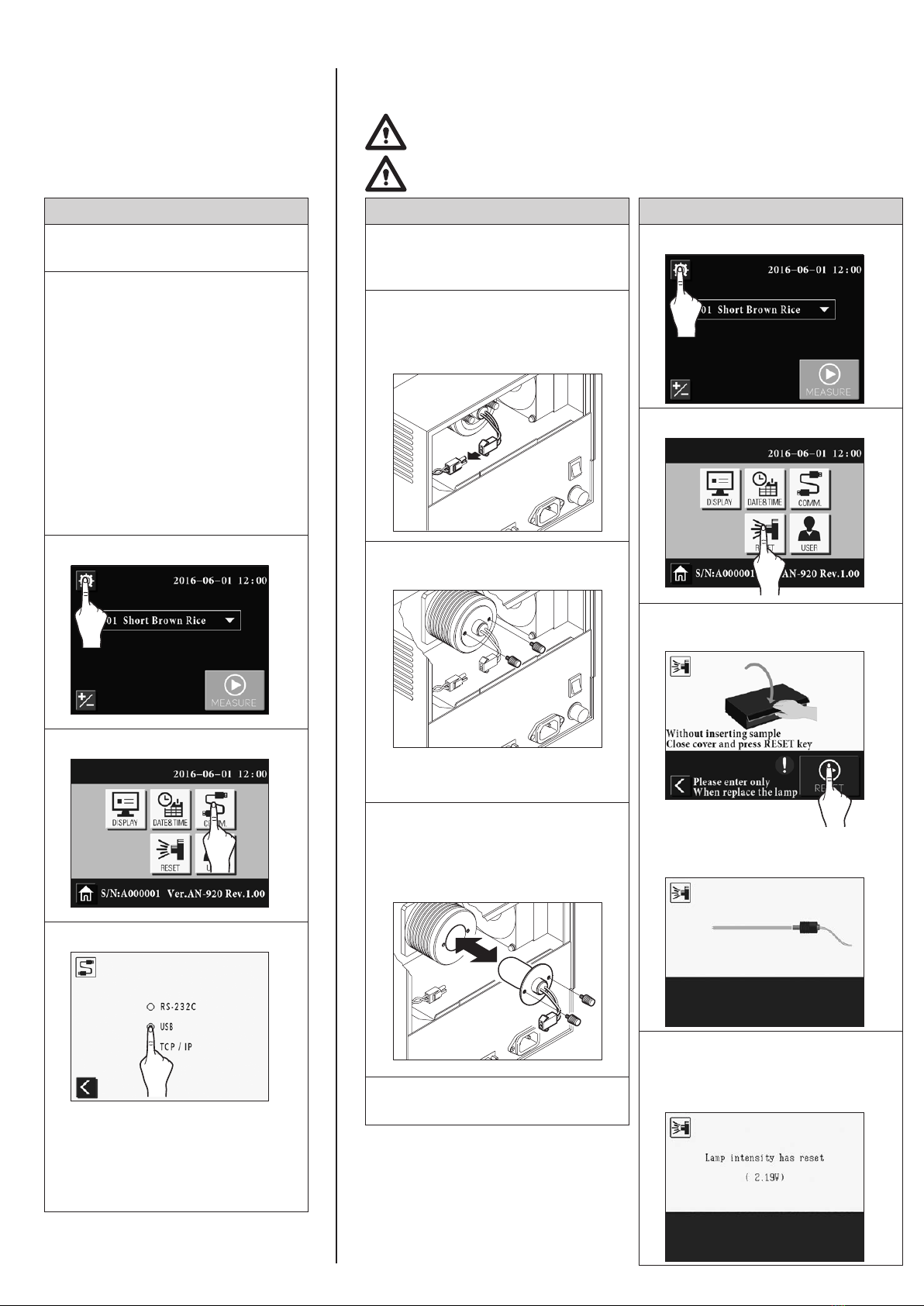 2016-06-01 12:00
01 Short Brown Rice
MEASURE

2016-06-01 12:00
DISPLAY
DATE&TIME
COMM.
RESET
S/N:A000001 Ver.AN-920 Rev.1.00

RS-232C
USB
TCP / IP

2016-06-01 12:00
01 Short Brown Rice
MEASURE

2016-06-01 12:00
DISPLAY
DATE&TIME
COMM.
RESET
USER
S/N:A000001 AN-920 Rev.1.00

Without inserting sample
Close cover and press RESET key
Please enter only
When replace the lamp
RESET

Lamp intensity has reset
( 2.19V)