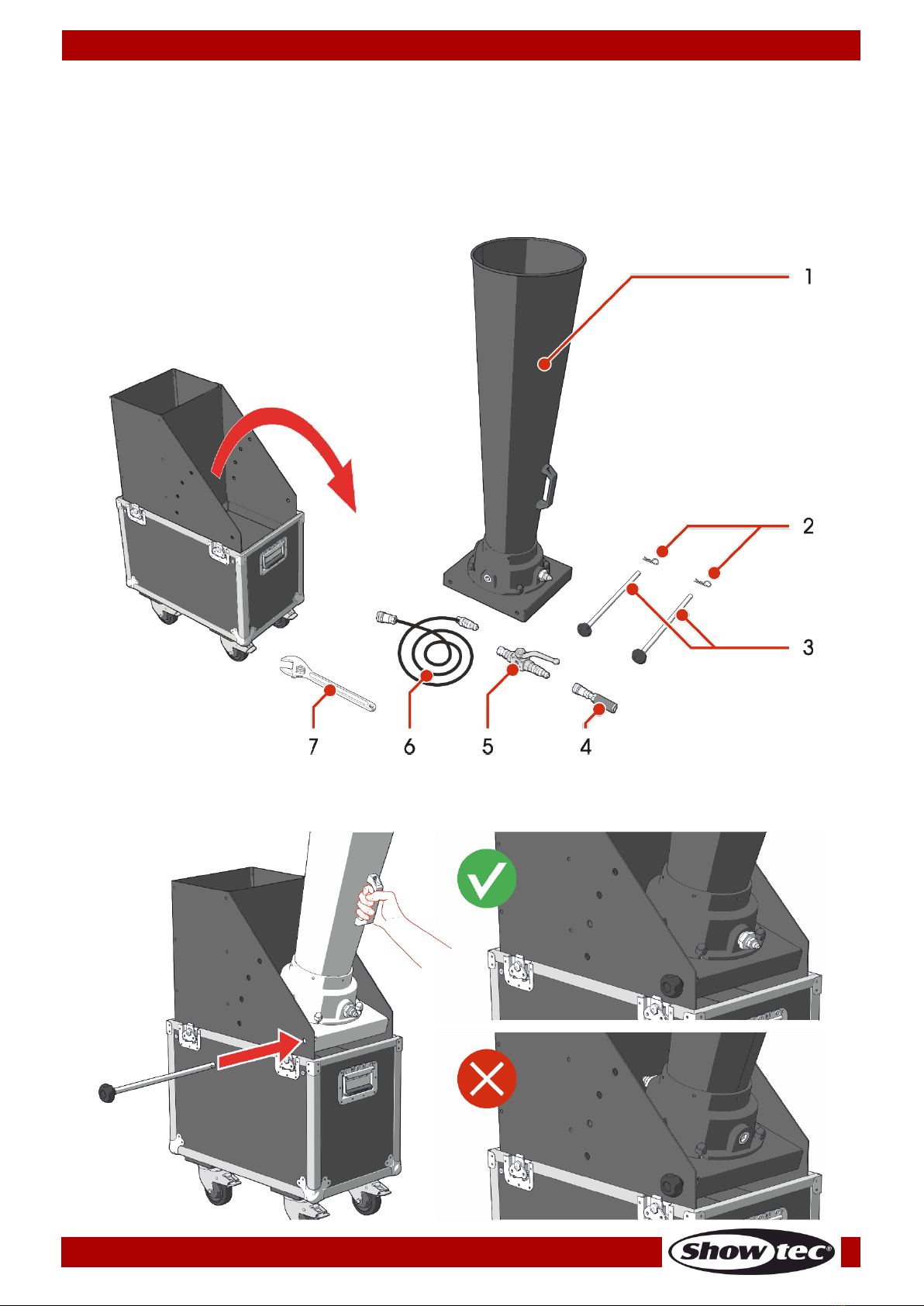 1

2

3

7

6

5

4

Showtec®