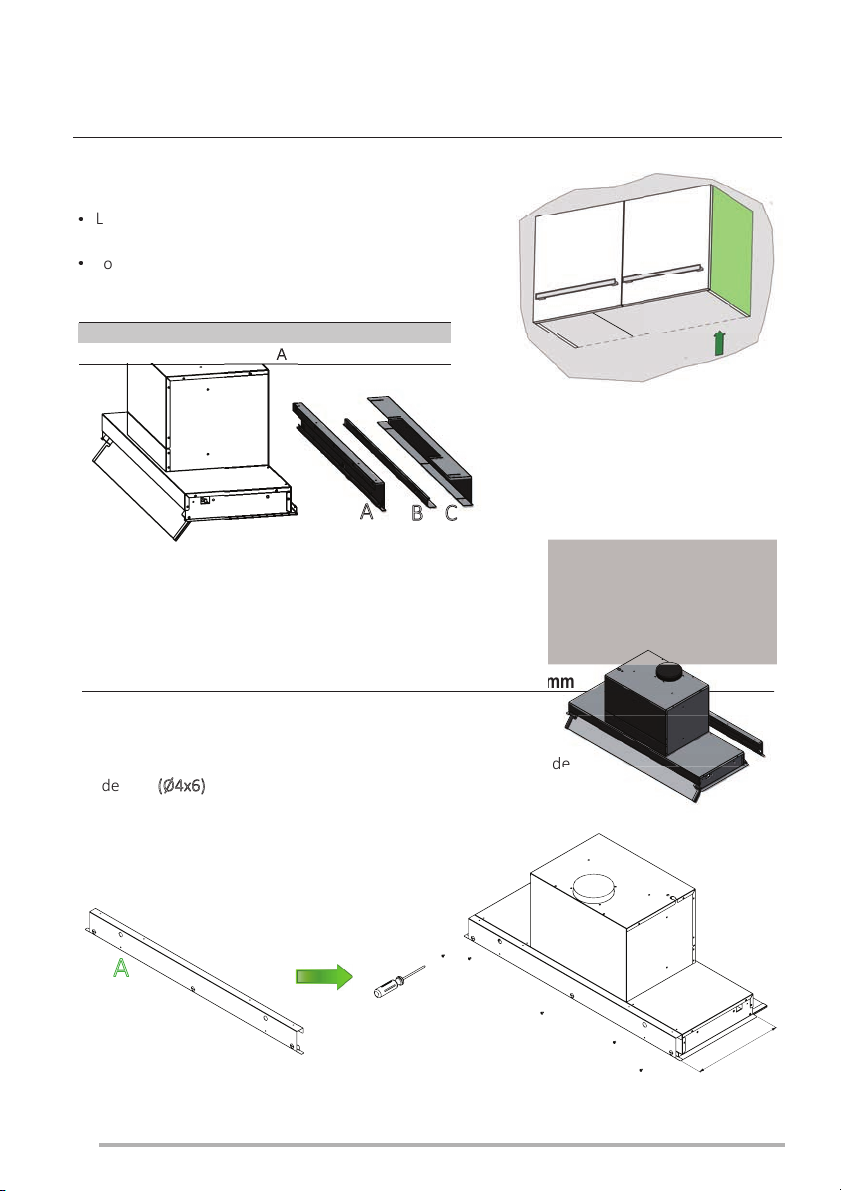 • L

• o

A

A B C

mm

de

de (Ø4x6)

A