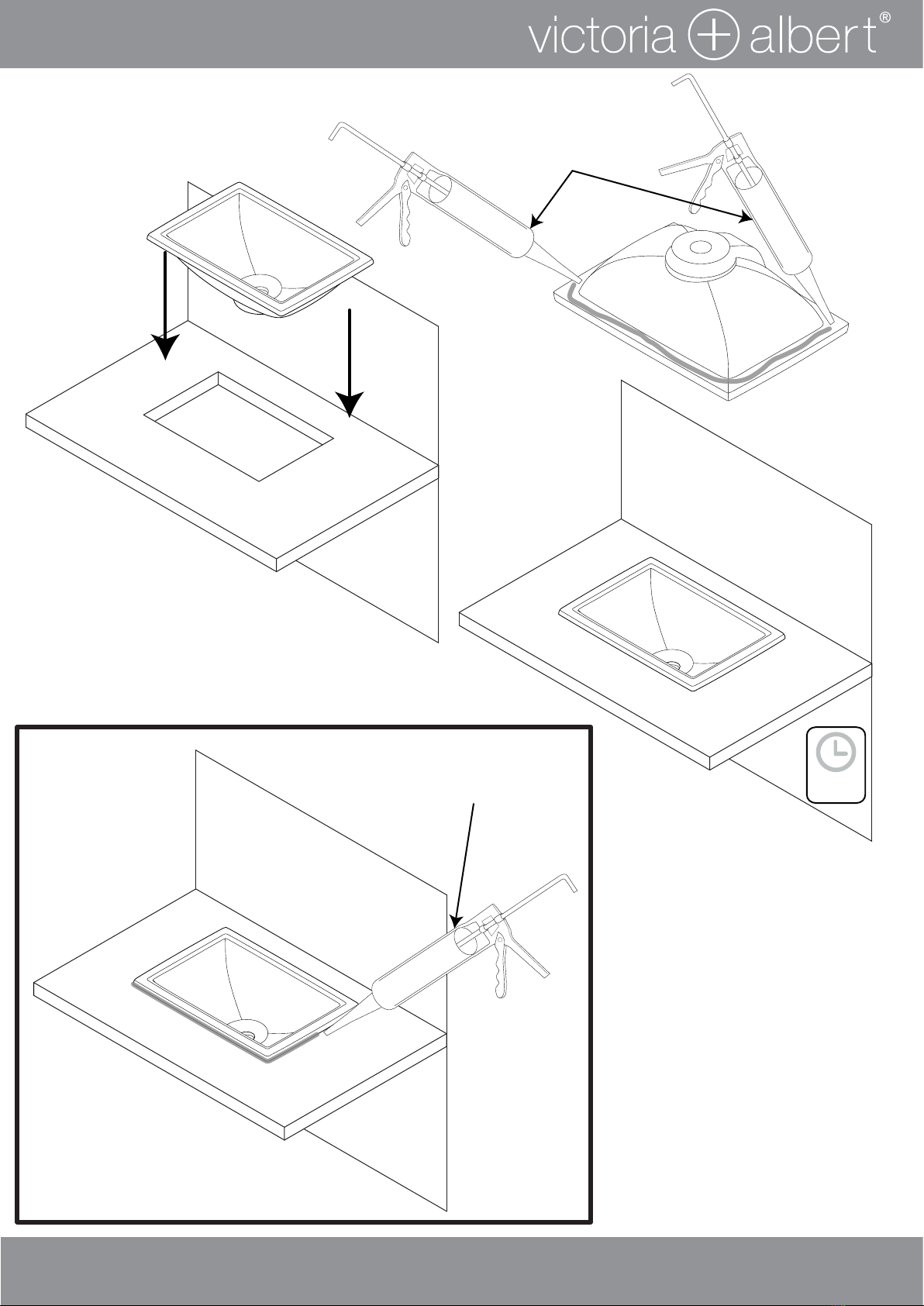 victoria + albert®