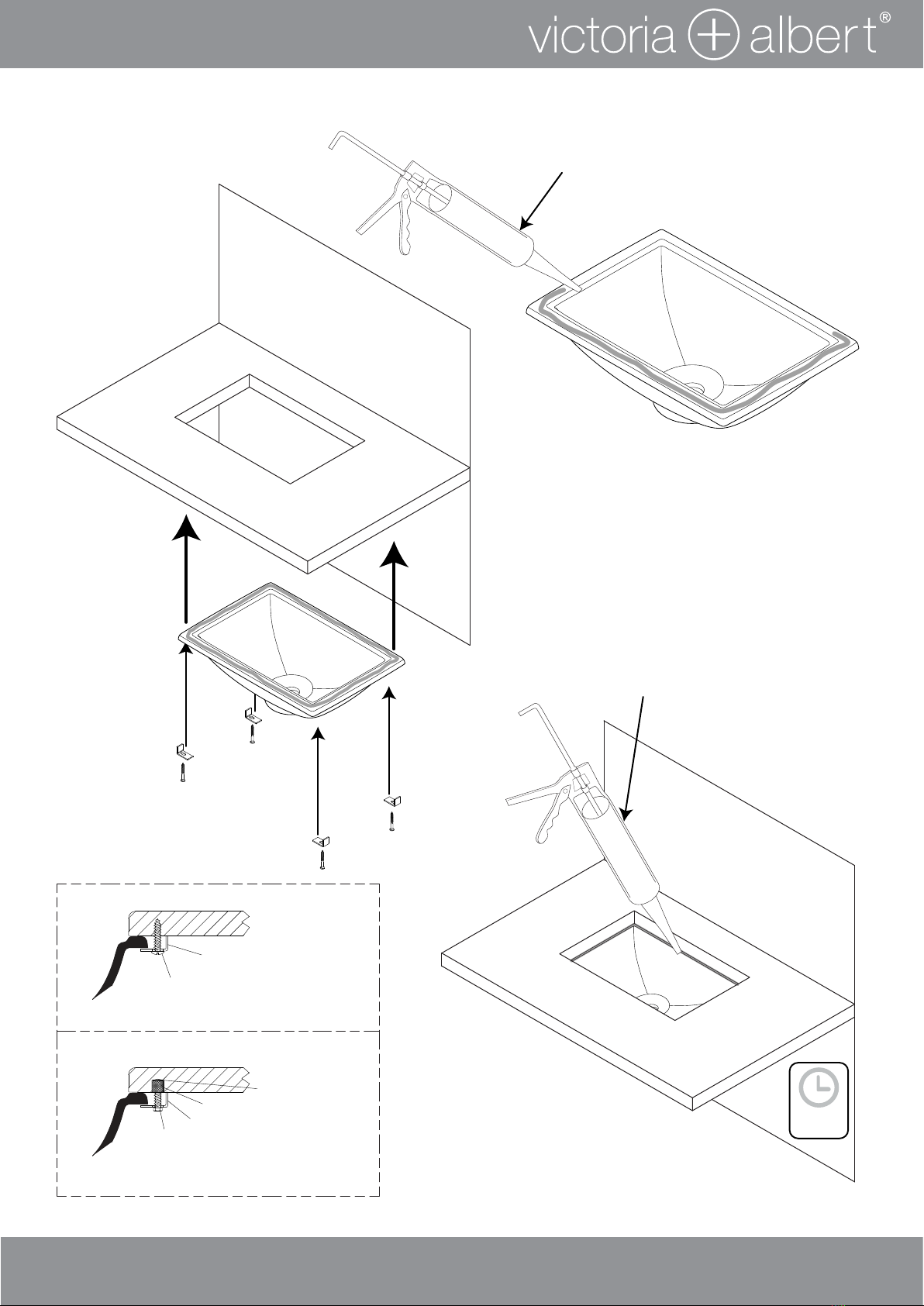 victoria + albert®