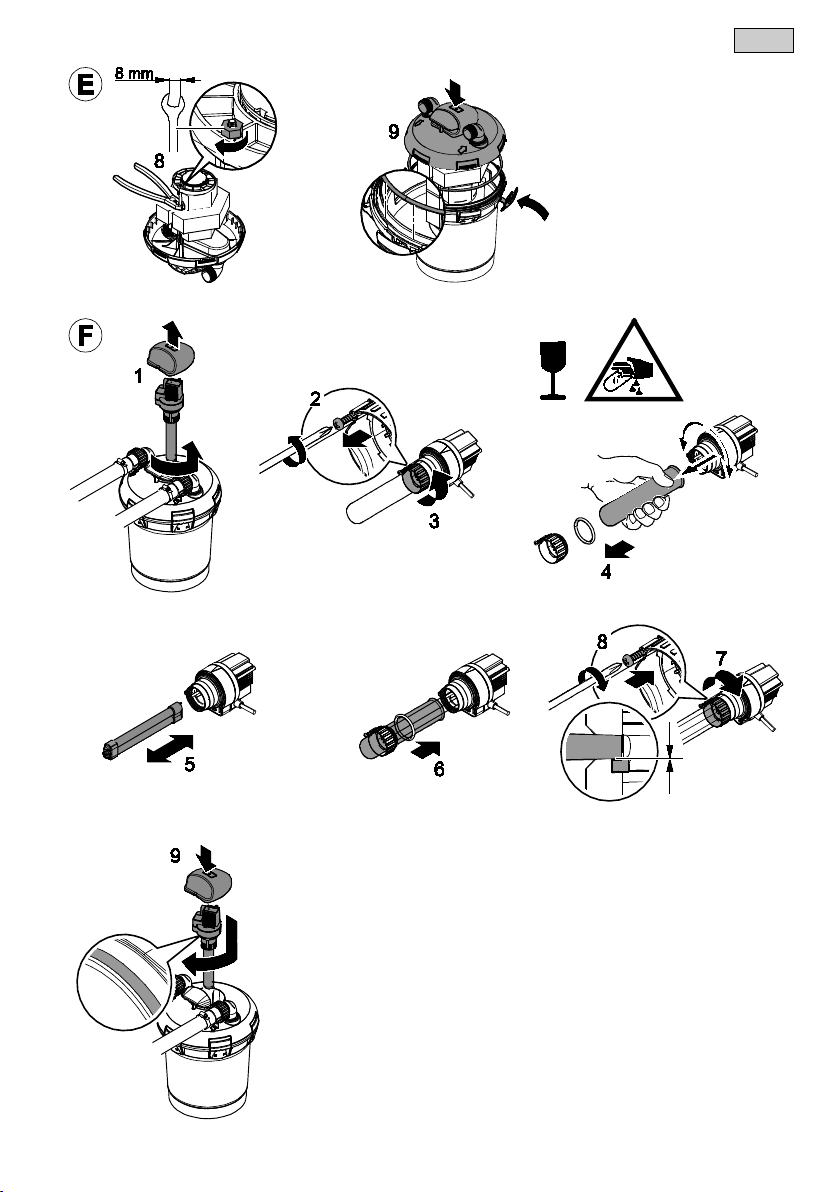 E
8 mm
8
9
F
1
2
3
4
5
6
8
7
9