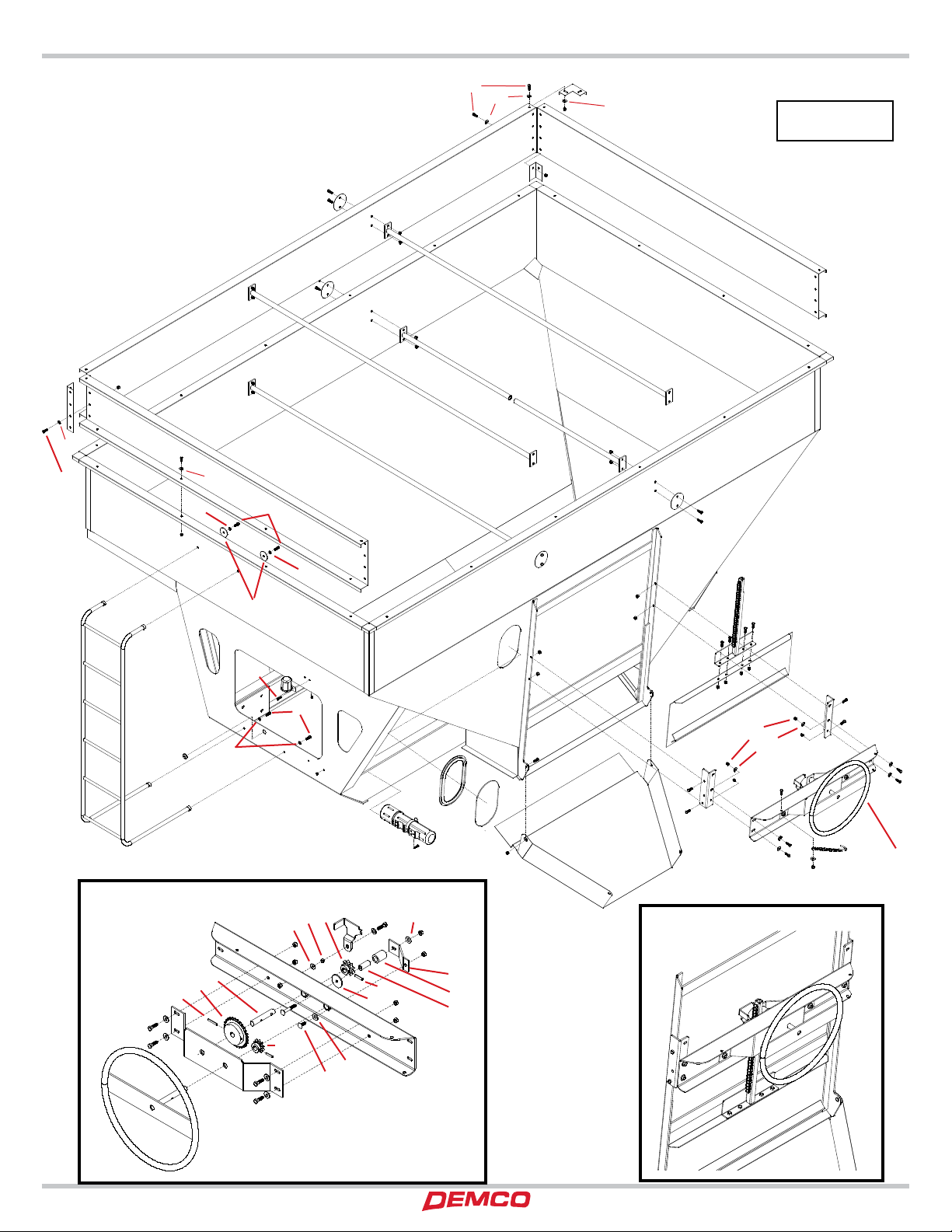 DEMCO