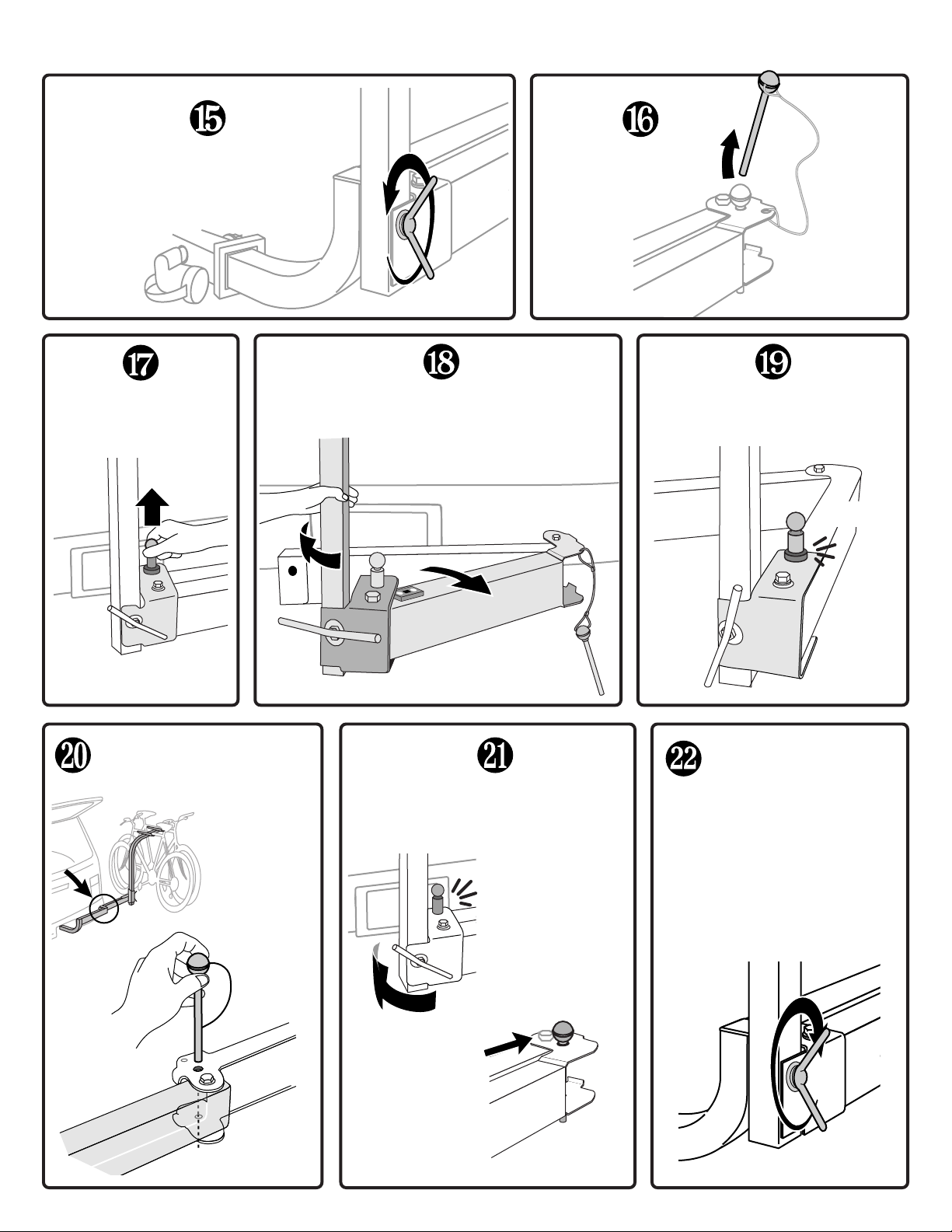 15

16

17

18

19

20

21

22