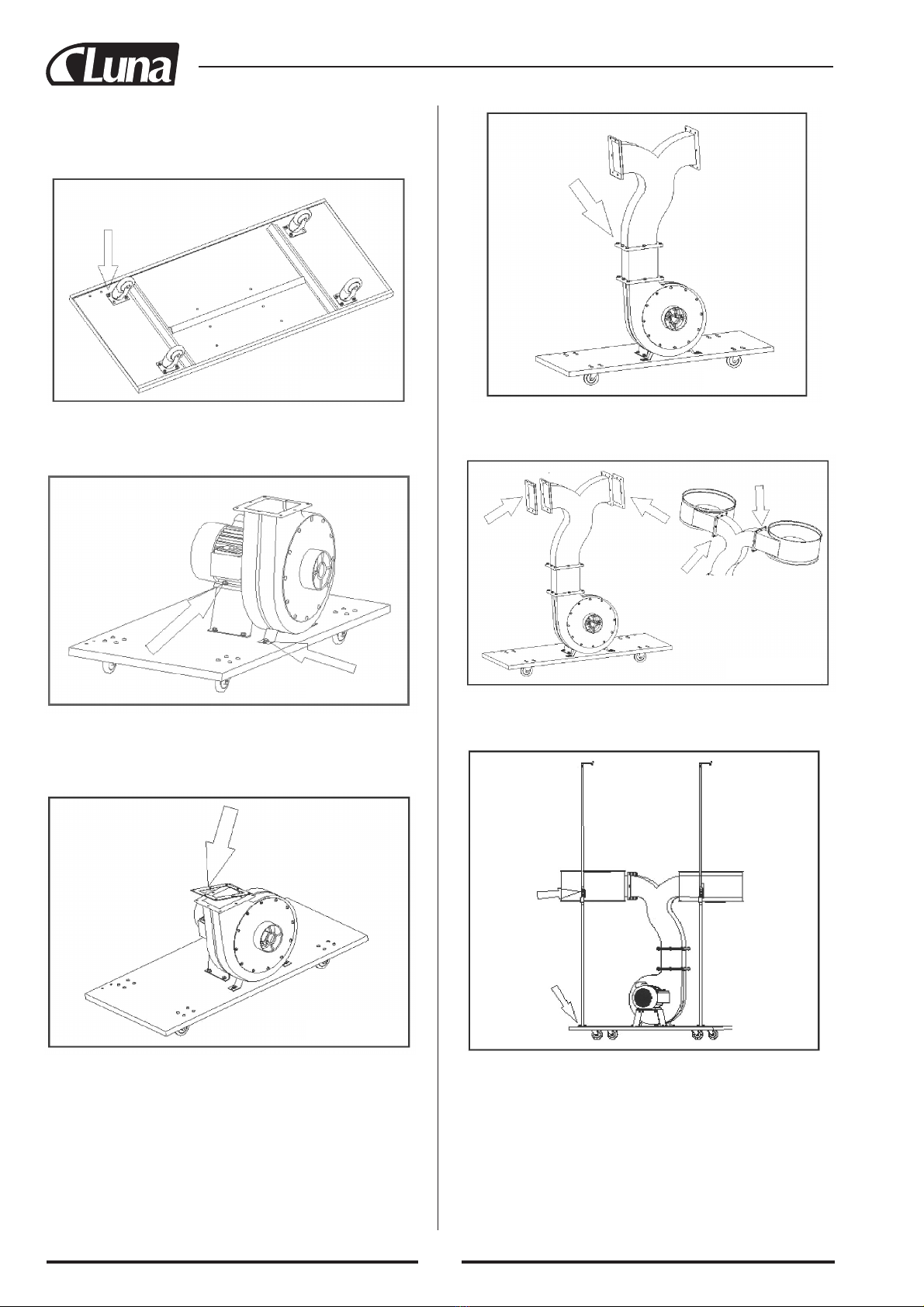 Luna