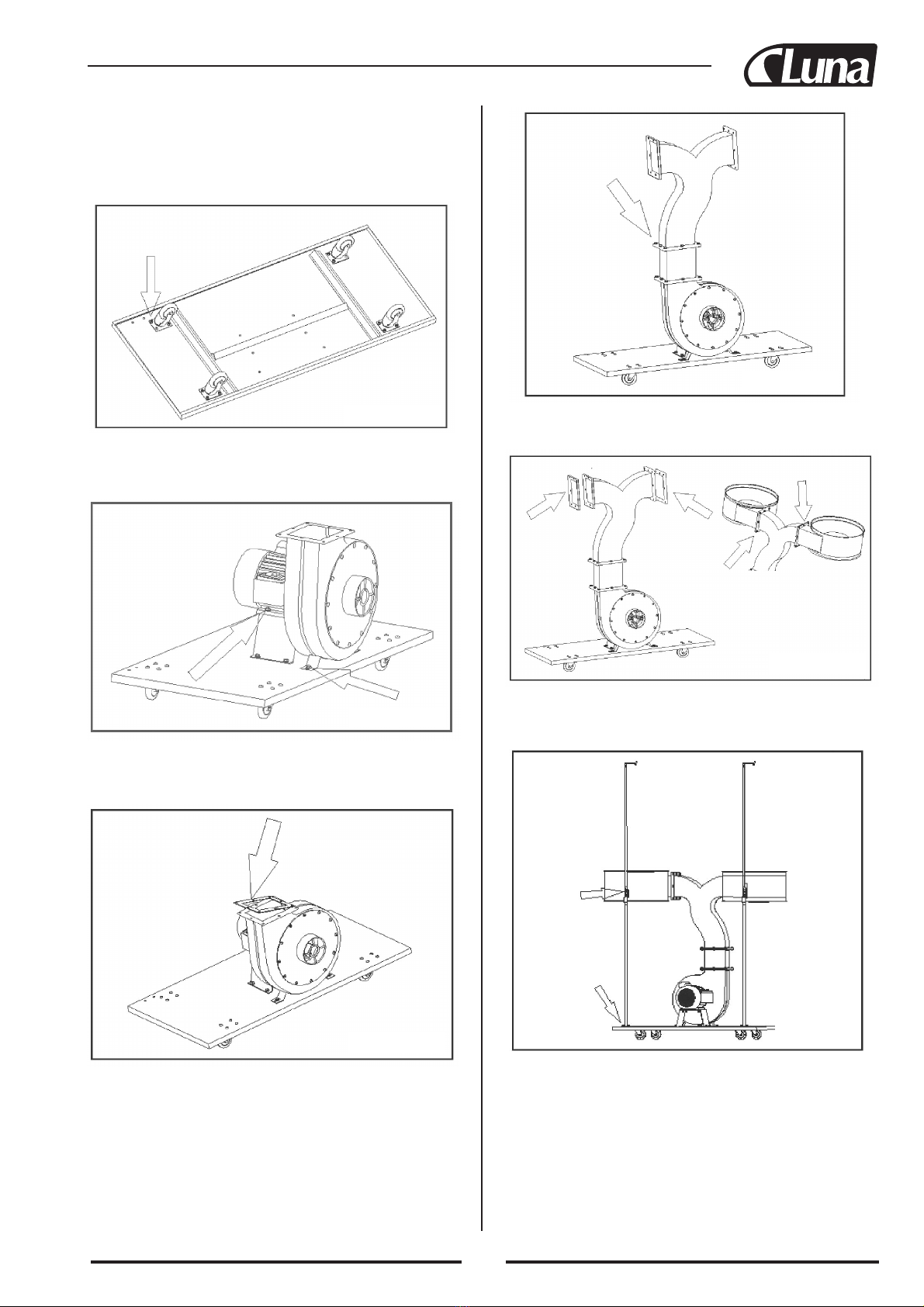 Luna