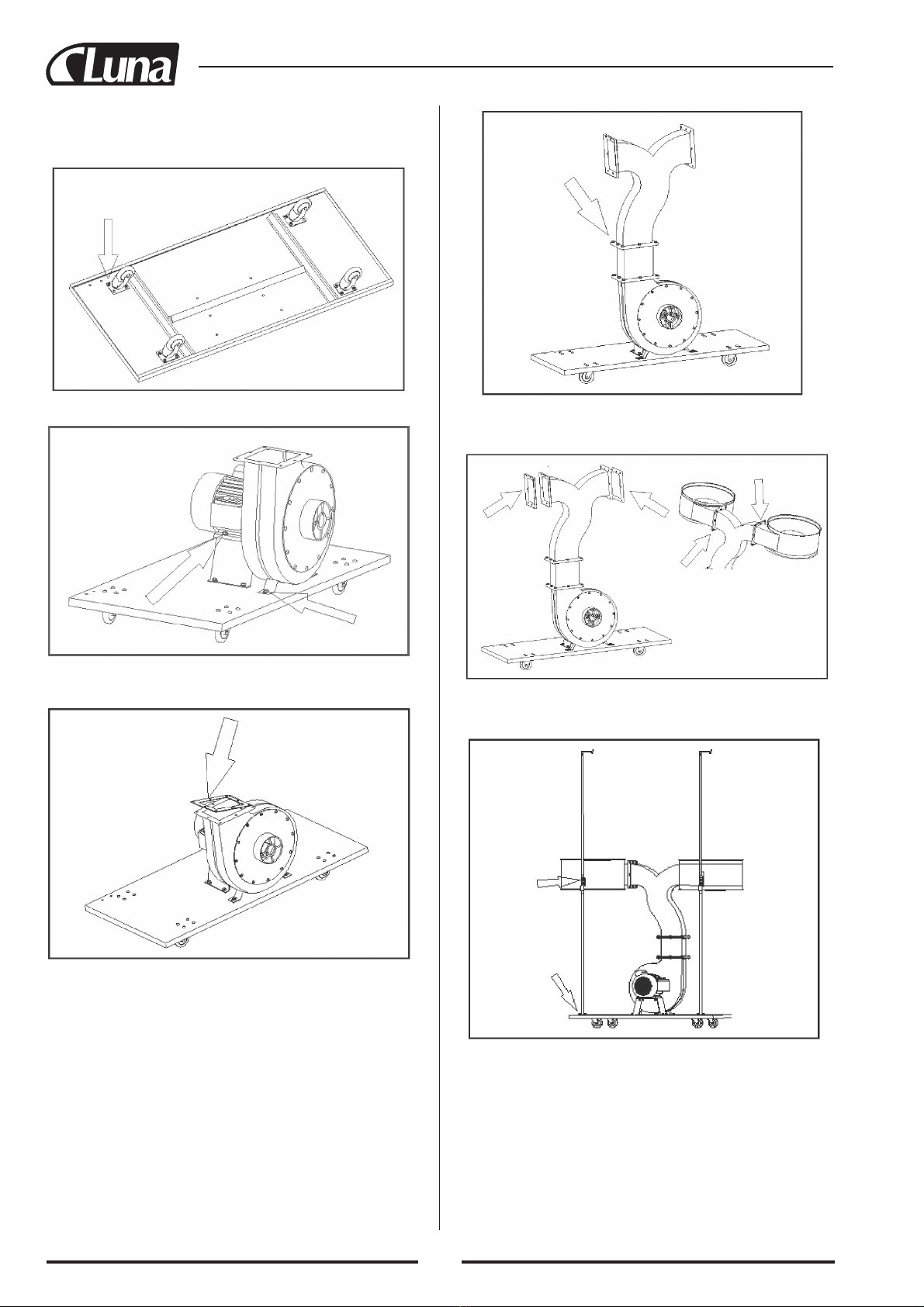 Luna