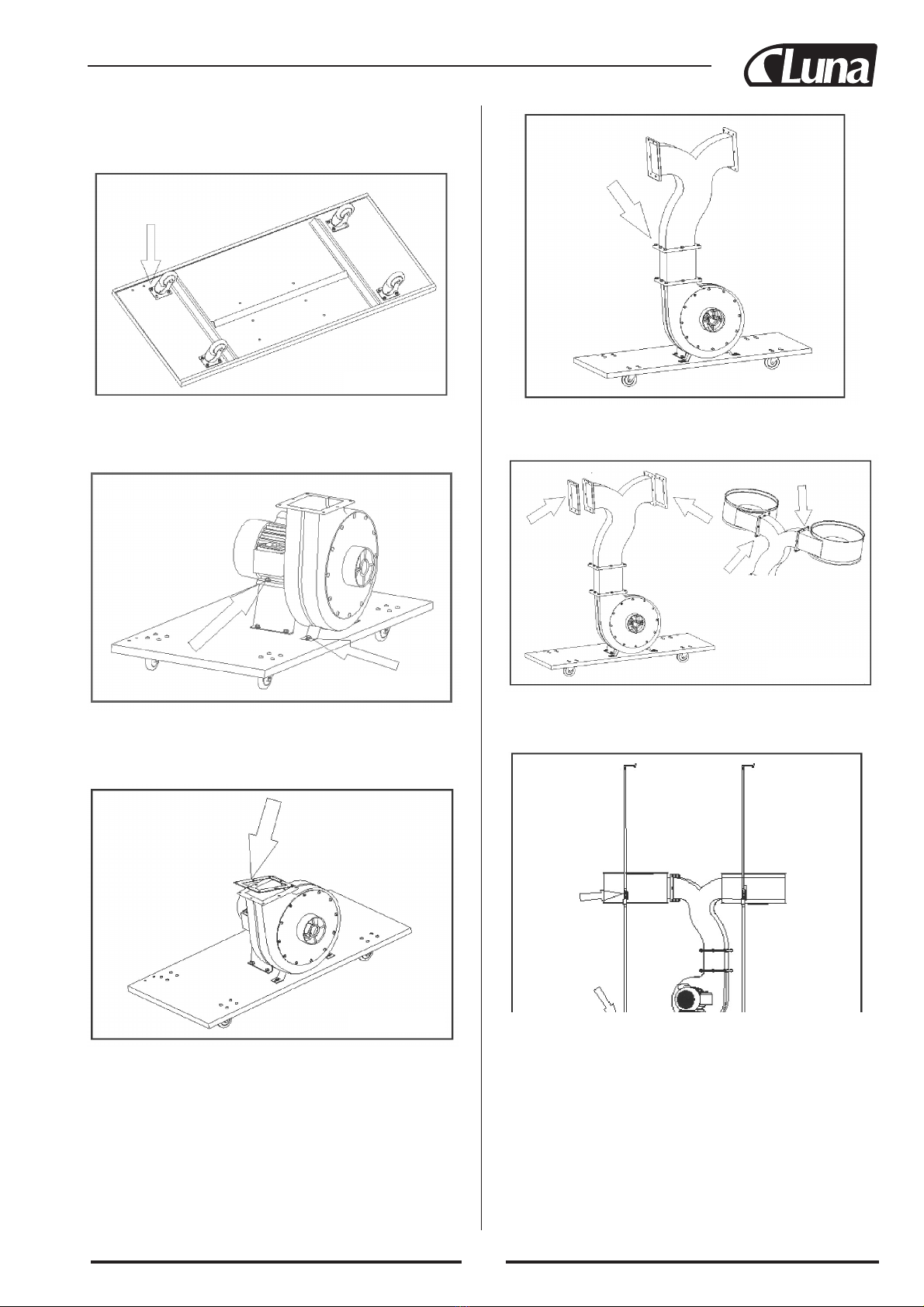 Luna