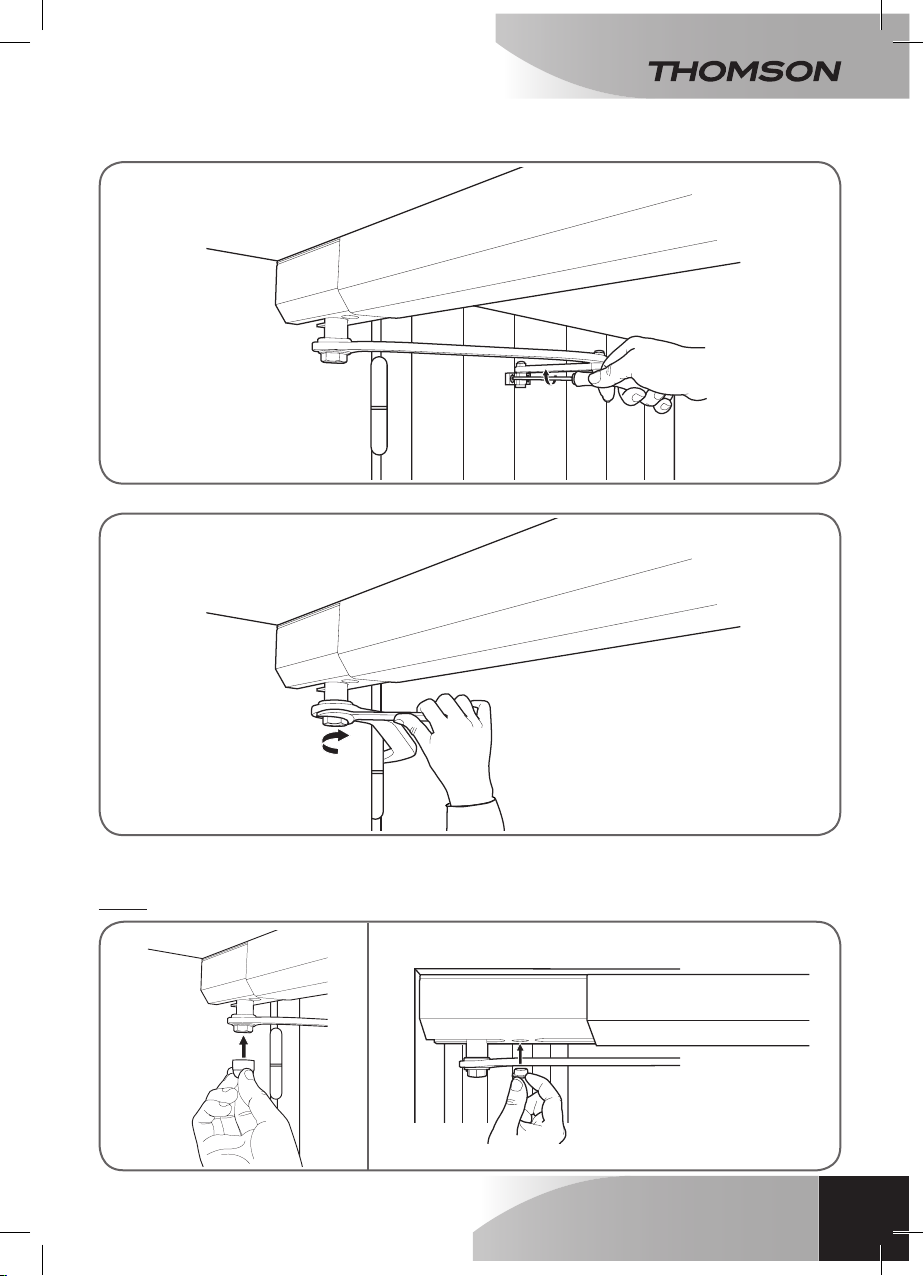 THOMSON