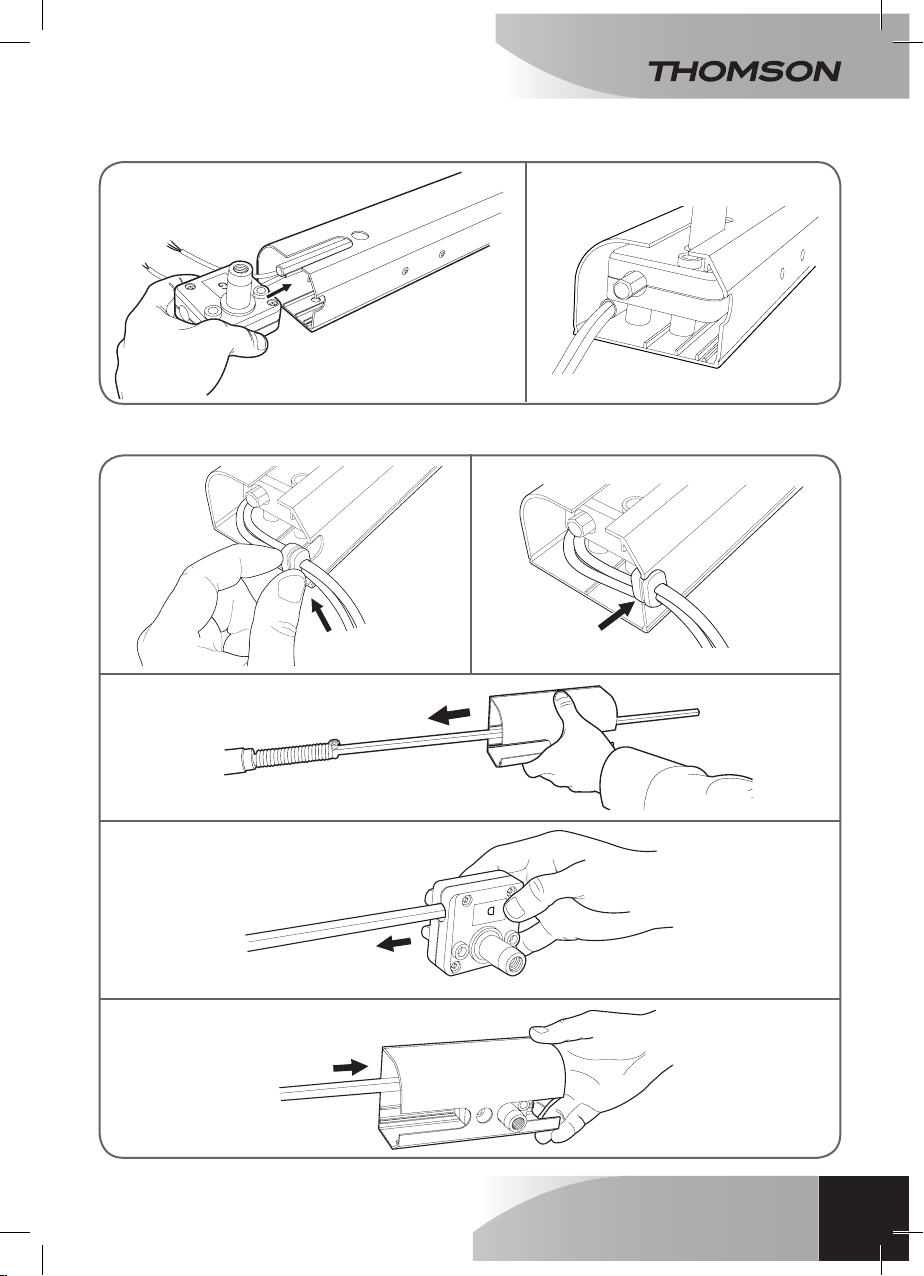 THOMSON