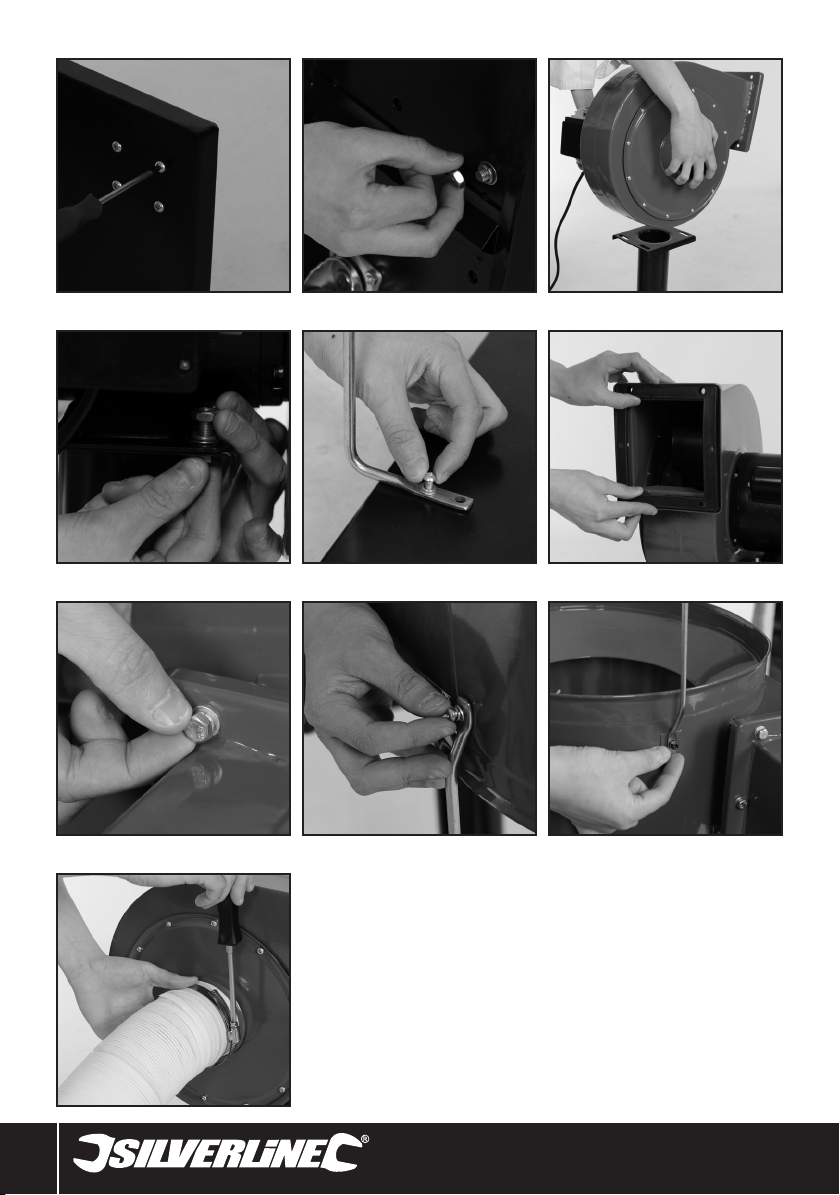 SILVERLINE®