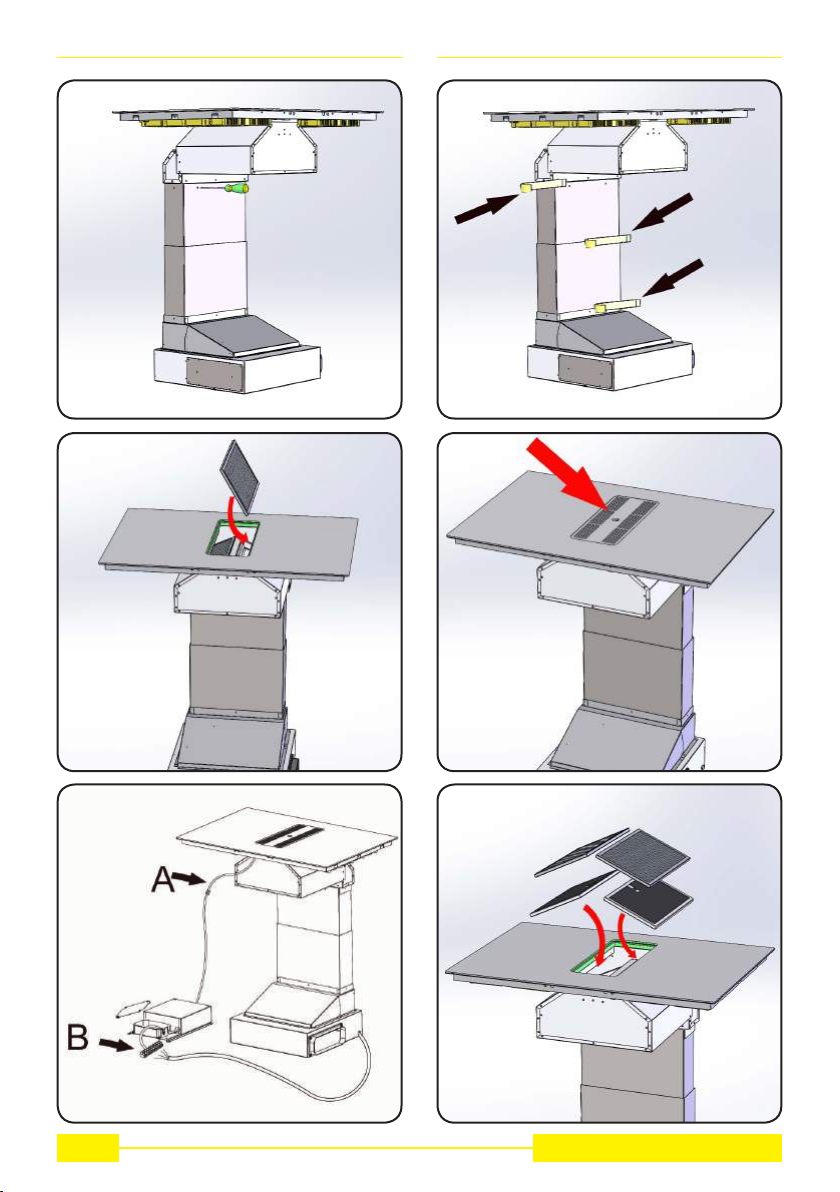 A

B