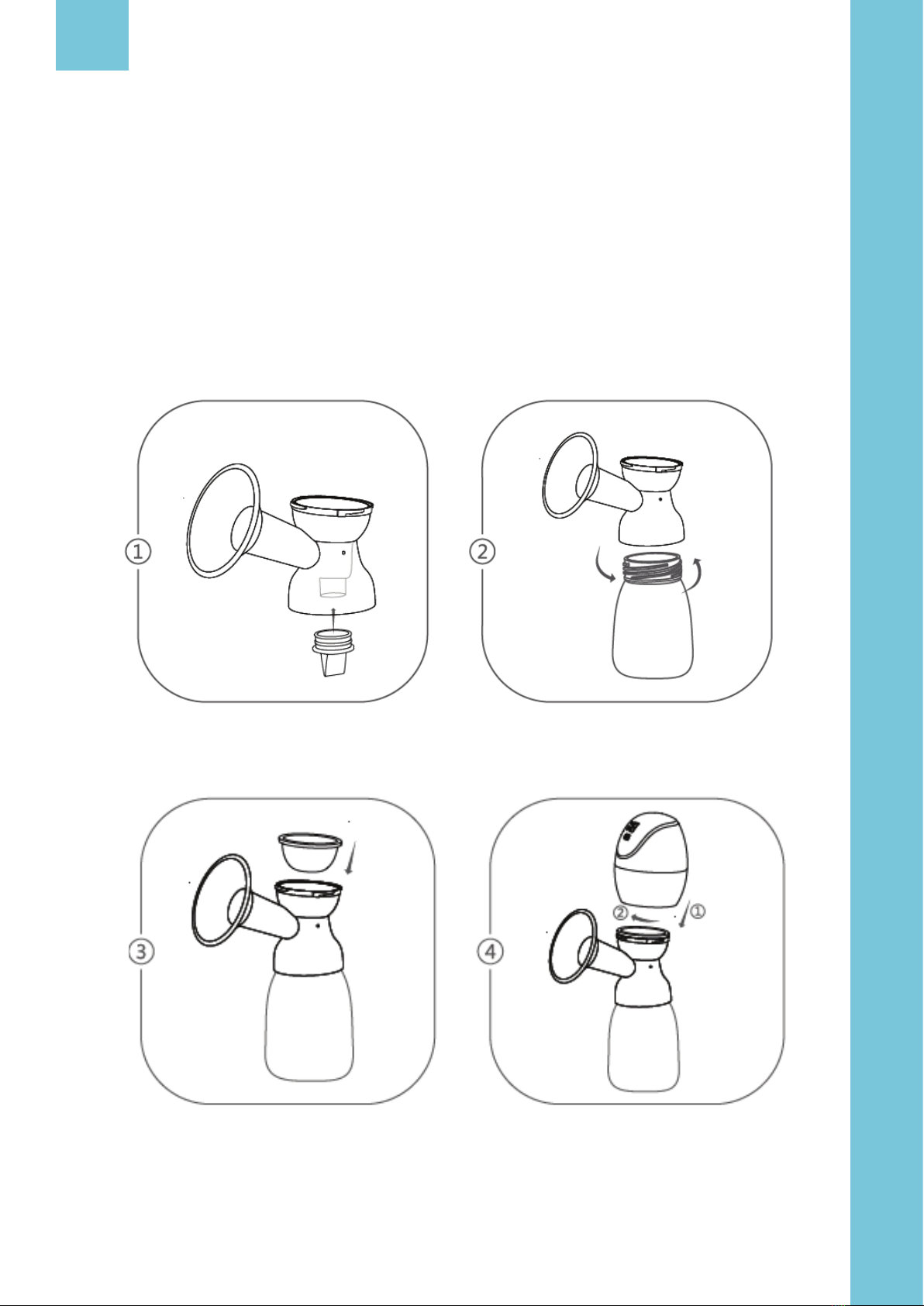 ①

②

③

④

②

①