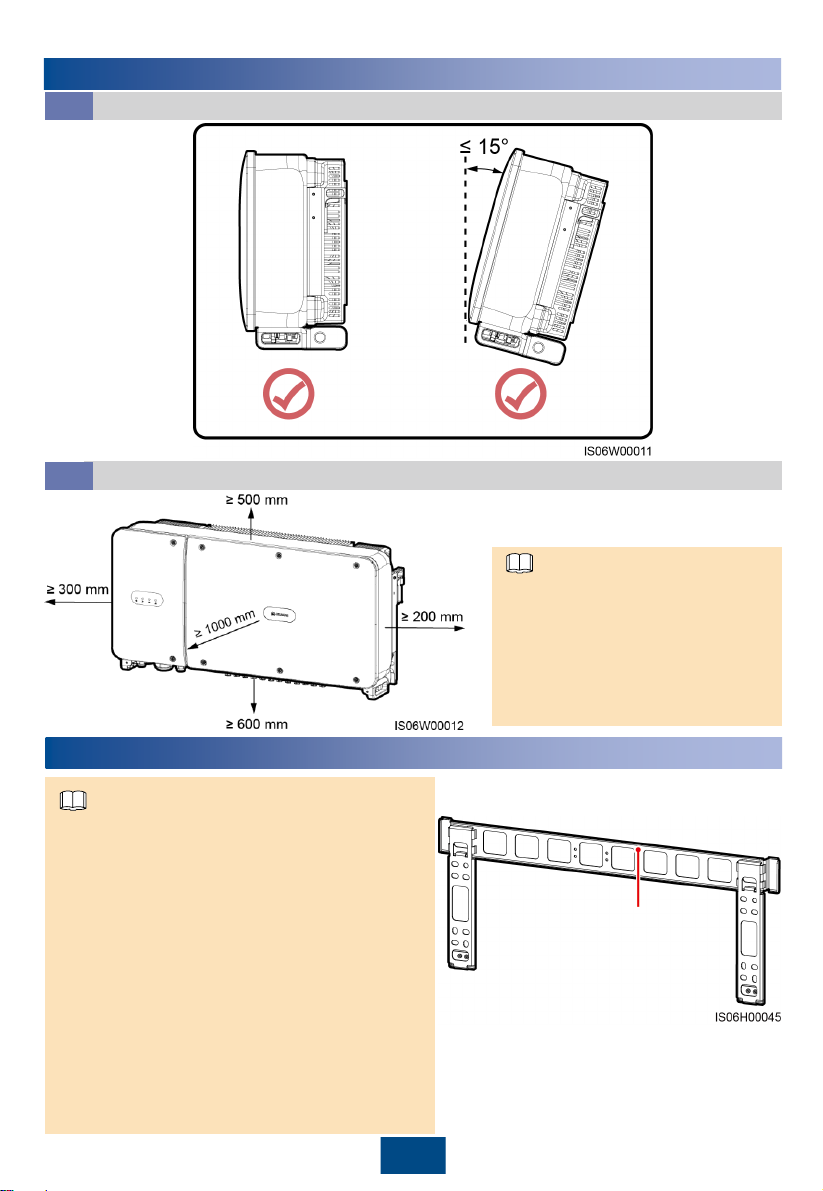 ≤ 15°

IS06W00011

≥ 500 mm

≥ 300 mm

≥ 1000 mm

≥ 200 mm

≥ 600 mm

IS06W00012

IS06H00045