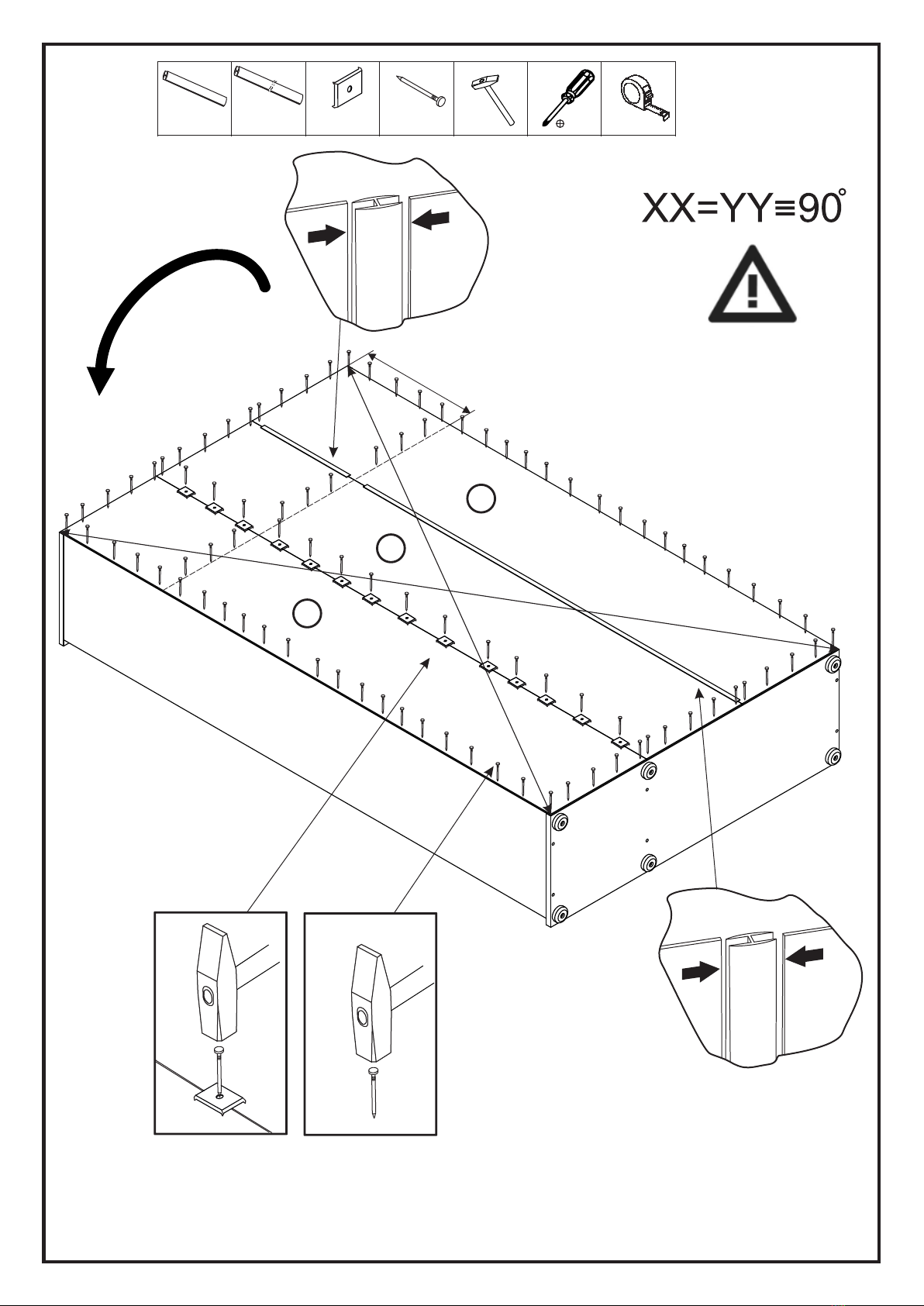 XX=YY≡90°