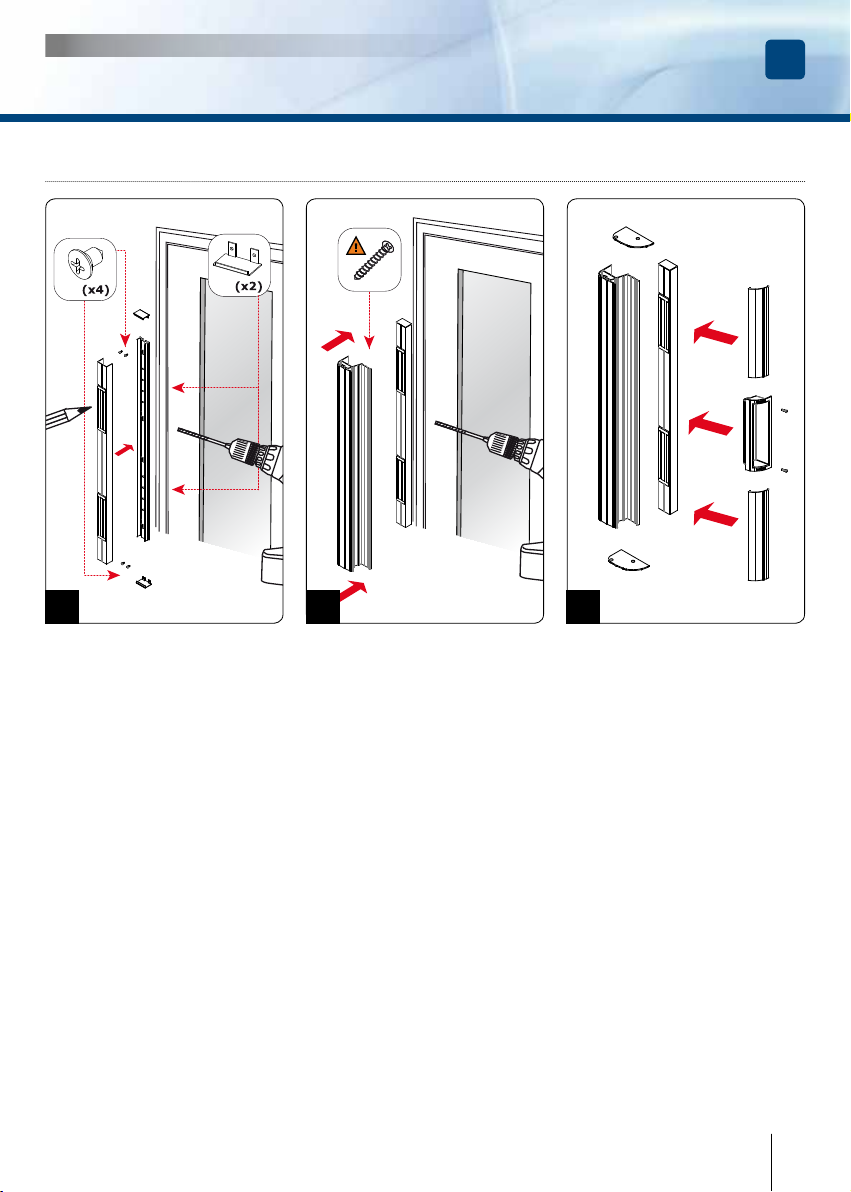 (x4)

(x2)