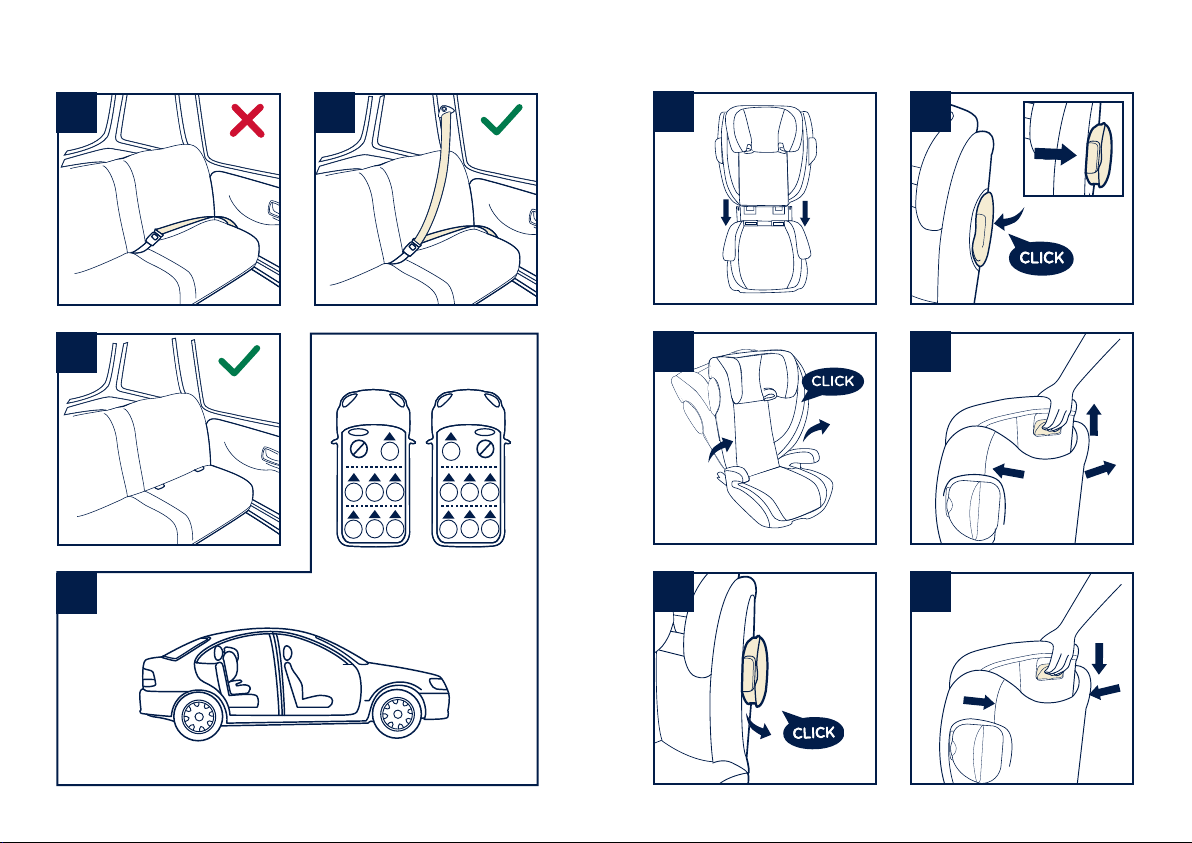 CLICK

CLICK

CLICK