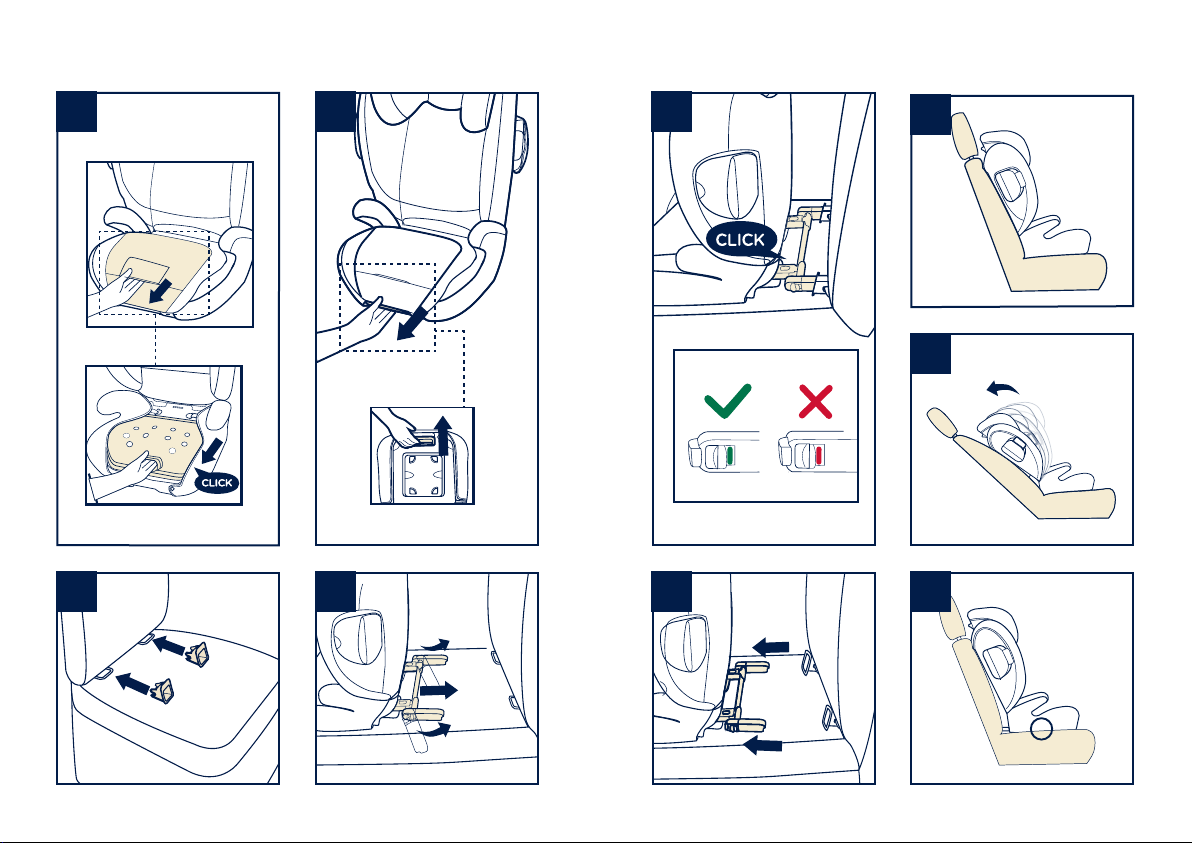 CLICK

CLICK